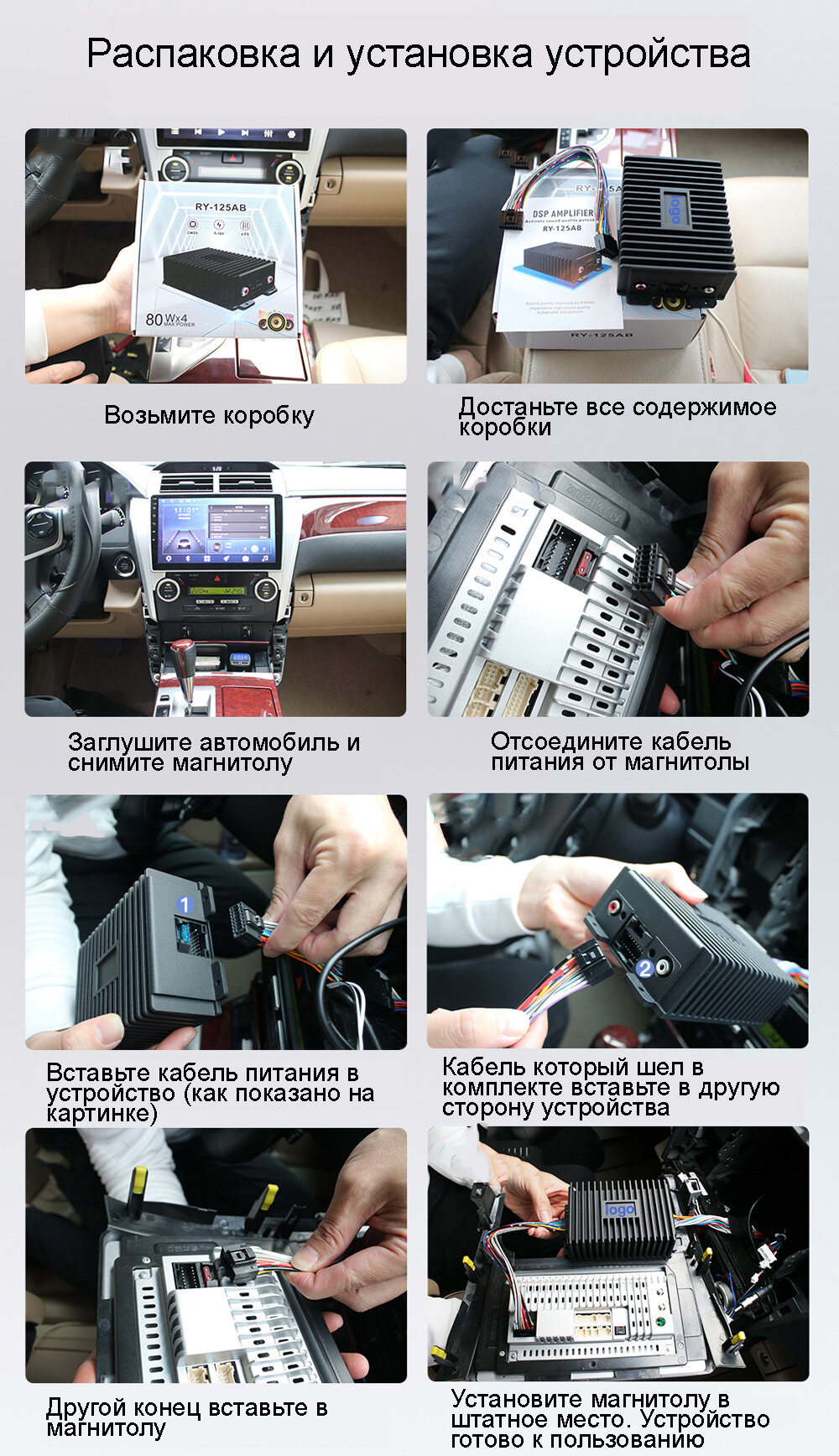 Распаковка и установка устройства

RY-125AB

80 Wx4 MAX POWER

Возьмите коробку

DSP AMPLIFIER

RY-125AB

logo

RY-125AB

Достаньте все содержимое коробки

11:01

Заглушите автомобиль и снимите магнитолу

Отсоедините кабель питания от магнитолы

1

Вставьте кабель питания в устройство (как показано на картинке)

2

Кабель который шел в комплекте вставьте в другую сторону устройства

Другой конец вставьте в магнитолу

logo

Установите магнитолу в штатное место. Устройство готово к пользованию