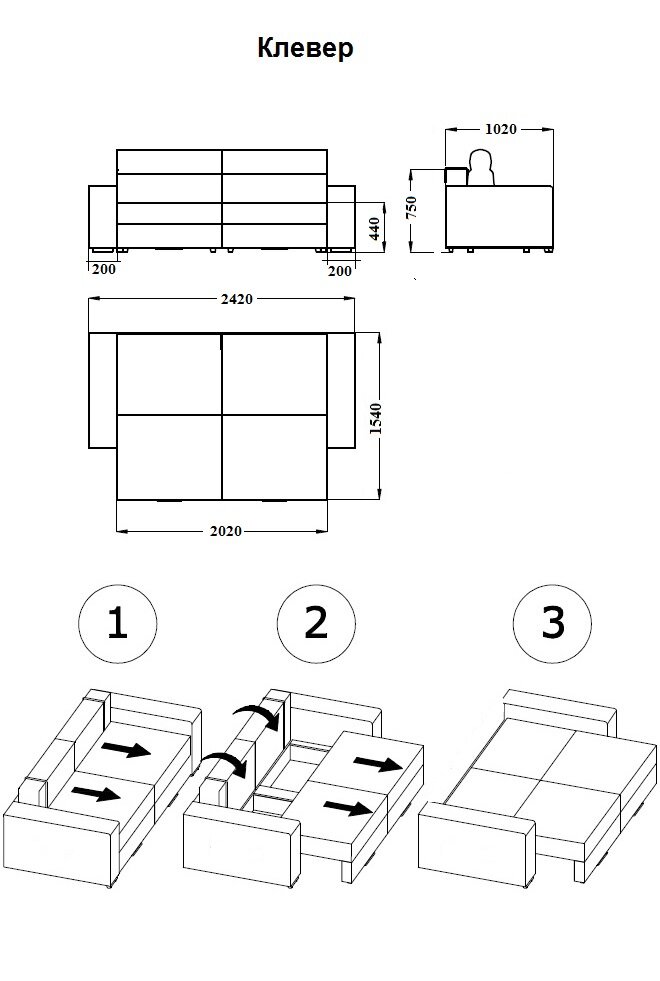 Клевер

1020

750

440

200

200

2420

1540

2020

1

2

3