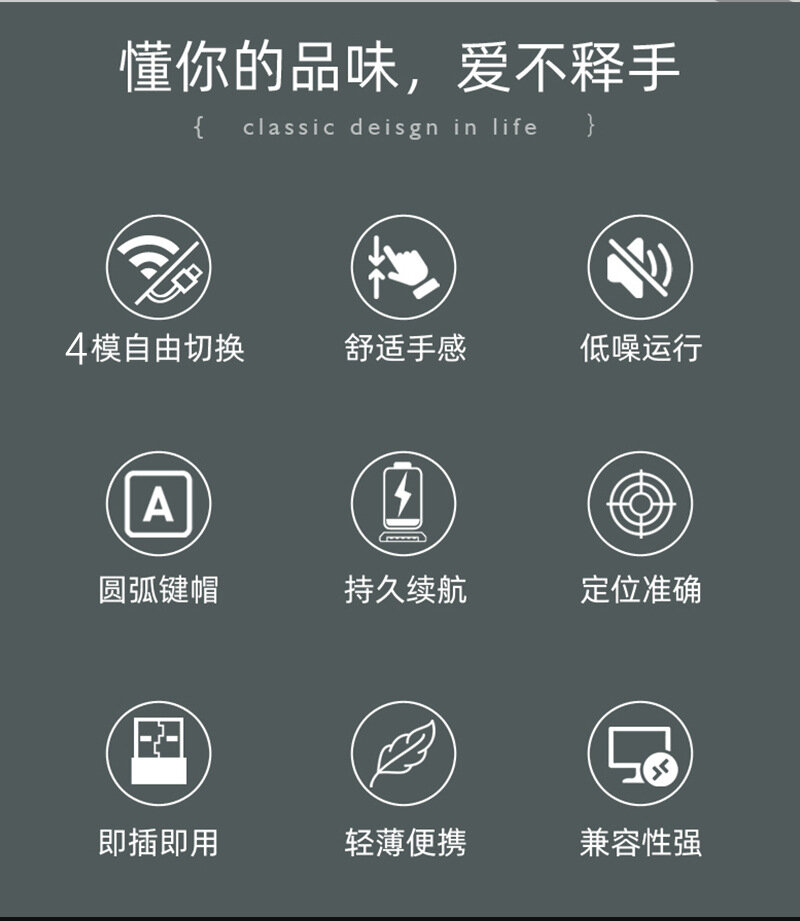 懂你的品味，爱不释手

{ classic deisgn in life }

4模自由切换

舒适手感

低噪运行

A

圆弧键帽

持久续航

定位准确

即插即用

轻薄便携

兼容性强