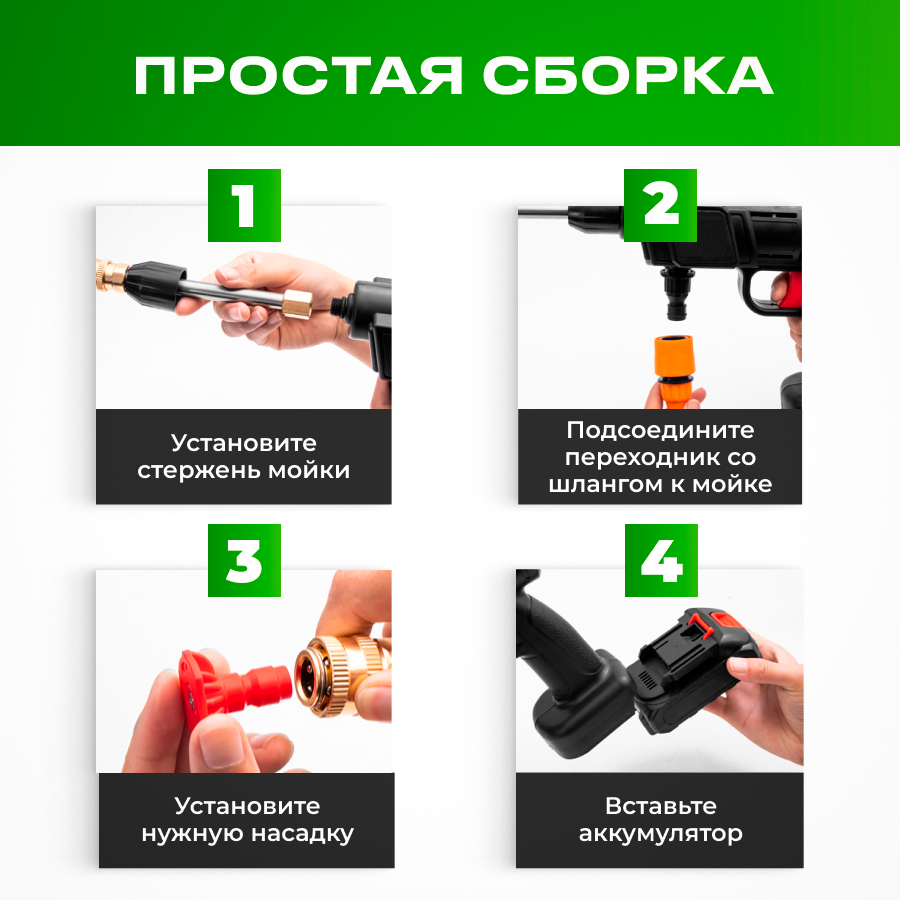 ПРОСТАЯ СБОРКА

1

Установите стержень мойки

2

Подсоедините переходник со шлангом к мойке

3

Установите нужную насадку

4

Вставьте аккумулятор