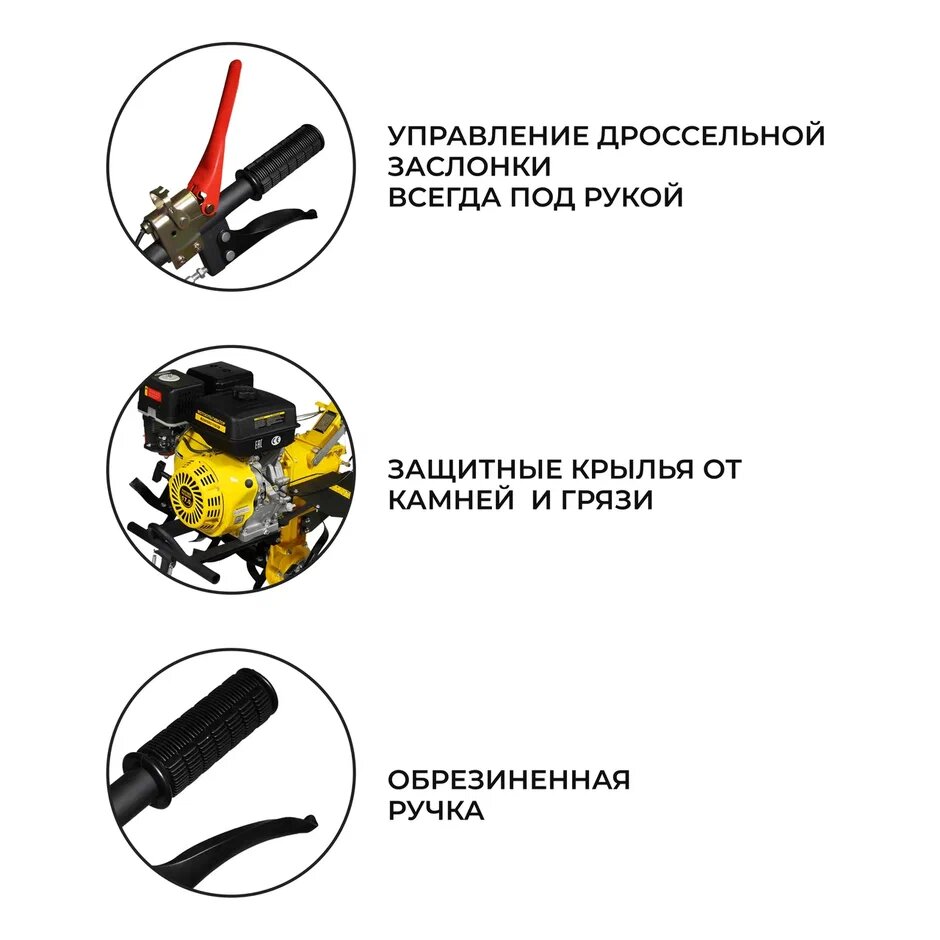 УПРАВЛЕНИЕ ДРОССЕЛЬНОЙ ЗАСЛОНКИ ВСЕГДА ПОД РУКОЙ

ЗАЩИТНЫЕ КРЫЛЬЯ ОТ КАМНЕЙ  И ГРЯЗИ

ОБРЕЗИНЕННАЯ РУЧКА