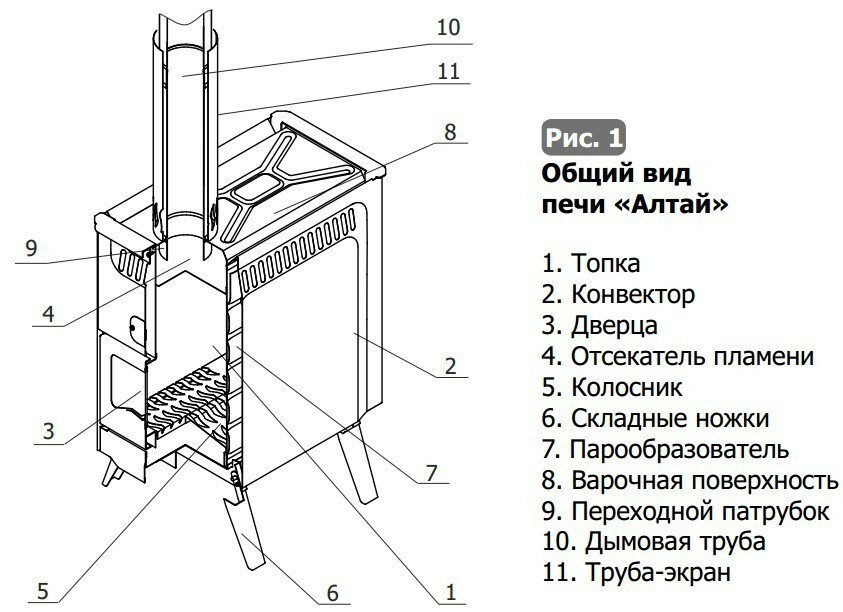 10
11
8
9
4
2
3
7
5
6
1

Рис. 1
Общий вид печи «Алтай»

1. Топка
2. Конвектор
3. Дверца
4. Отсекатель пламени
5. Колосник
6. Складные ножки
7. Парообразователь
8. Варочная поверхность
9. Переходной патрубок
10. Дымовая труба
11. Труба-экран