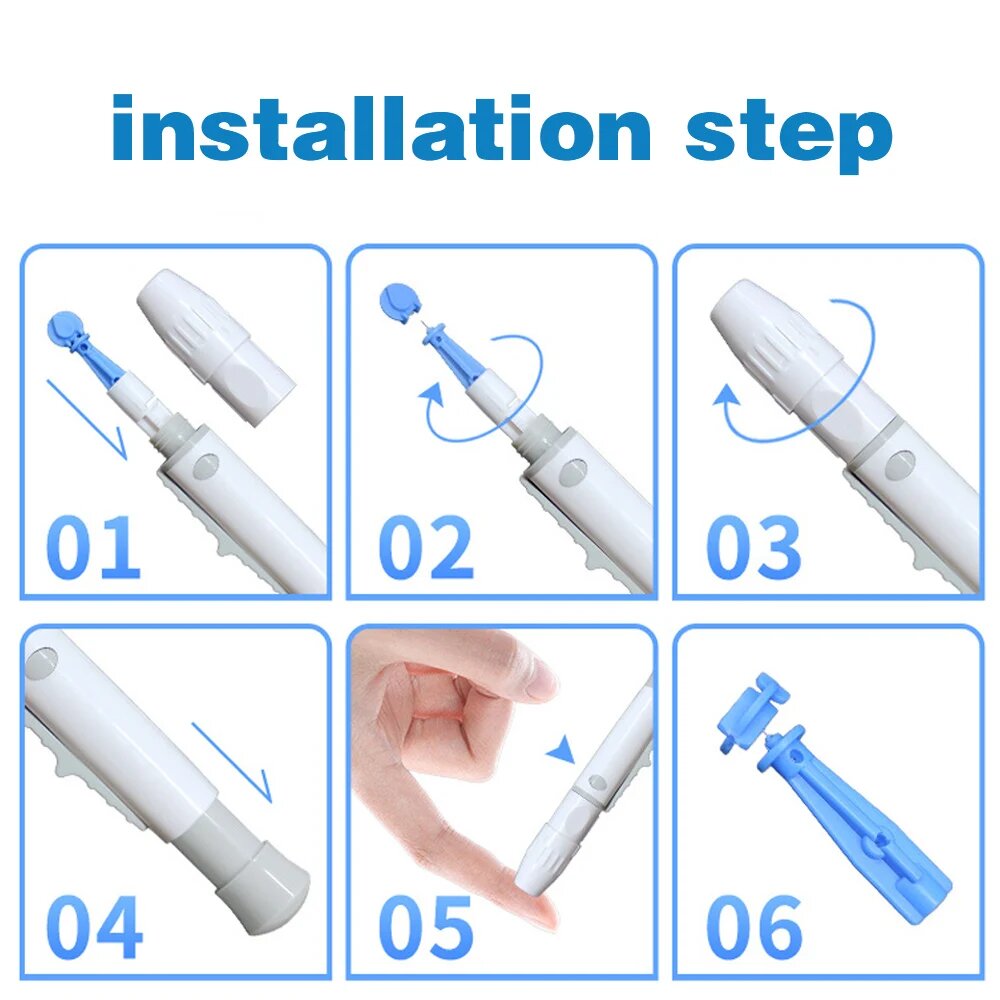 installation step

01

02

03

04

05

06