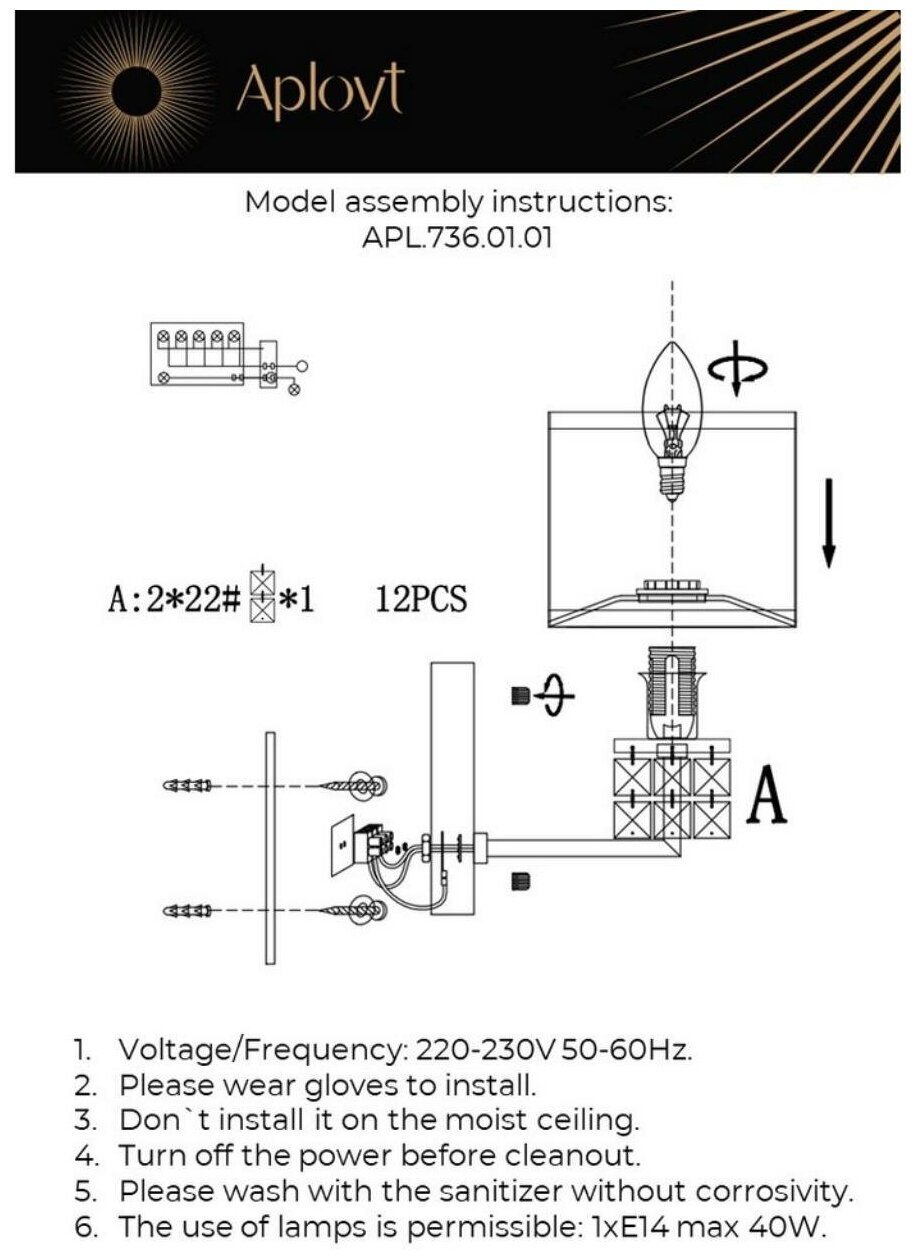 Aployt

Model assembly instructions:
APL.736.01.01

A:2*22# *1    12PCS

A

1. Voltage/Frequency: 220-230V 50-60Hz.
2. Please wear gloves to install.
3. Don`t install it on the moist ceiling.
4. Turn off the power before cleanout.
5. Please wash with the sanitizer without corrosivity.
6. The use of lamps is permissible: 1xE14 max 40W.