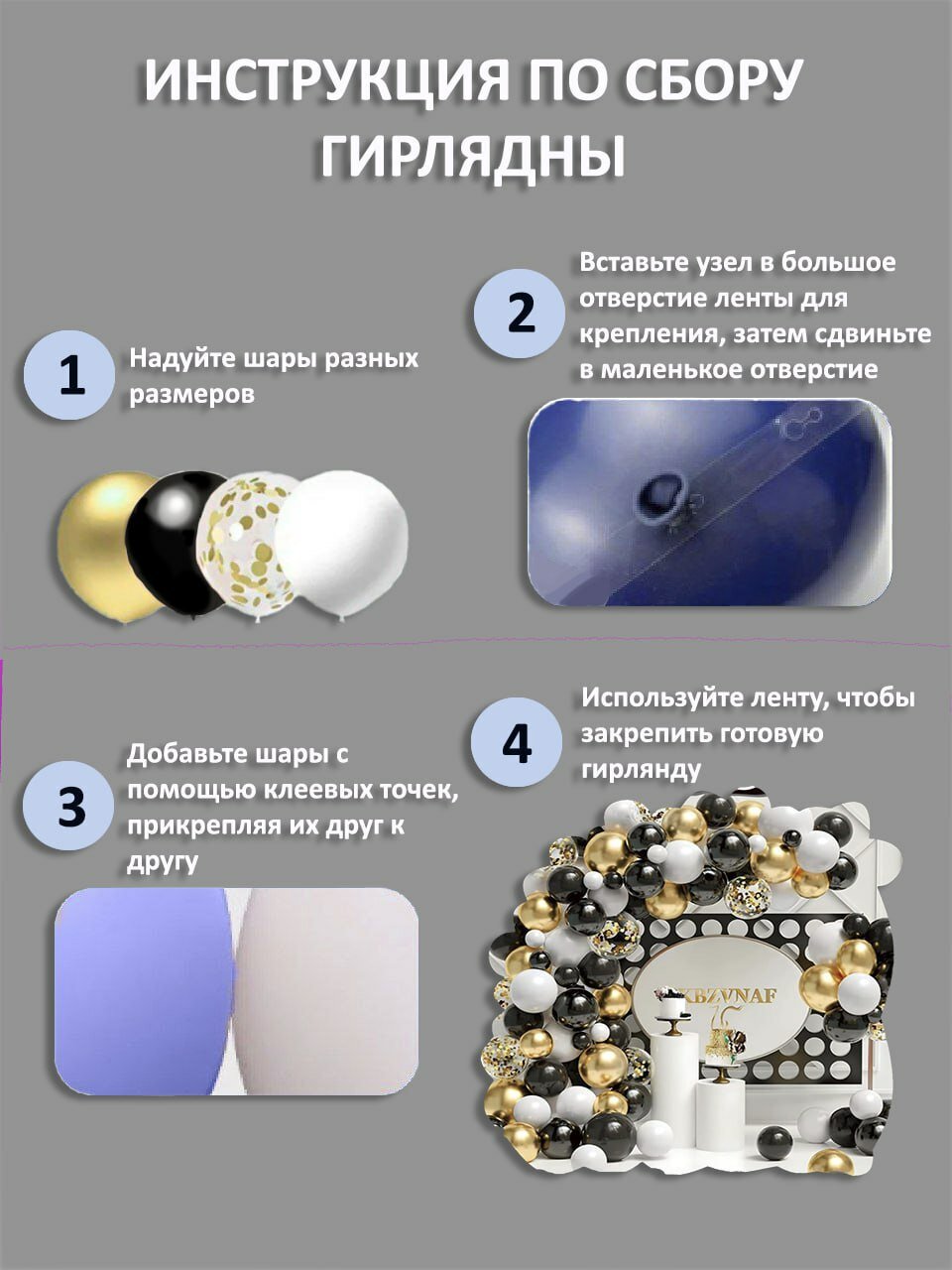 ИНСТРУКЦИЯ ПО СБОРУ ГИРЛЯДНЫ

1
Надуйте шары разных размеров

2
Вставьте узел в большое отверстие ленты для крепления, затем сдвиньте в маленькое отверстие

3
Добавьте шары с помощью клеевых точек, прикрепляя их друг к другу

4
Используйте ленту, чтобы закрепить готовую гирлянду

KBZVNAF