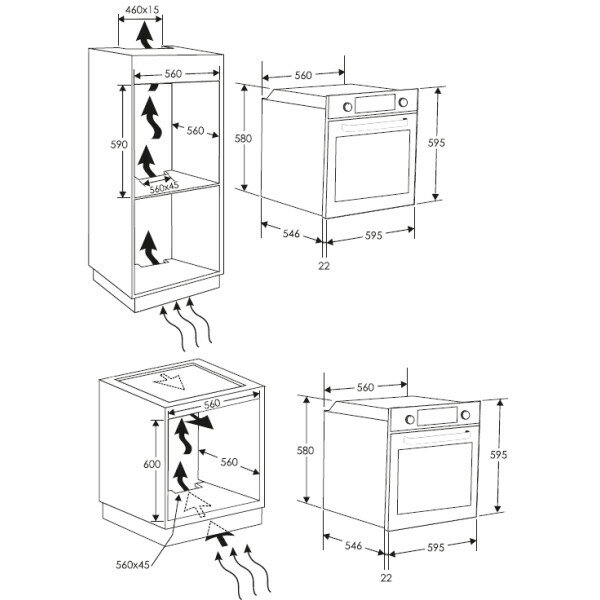 460x15
560
590
560
560x45
560
580
595
546
595
22
560
600
560
560x45
560
580
595
546
595
22