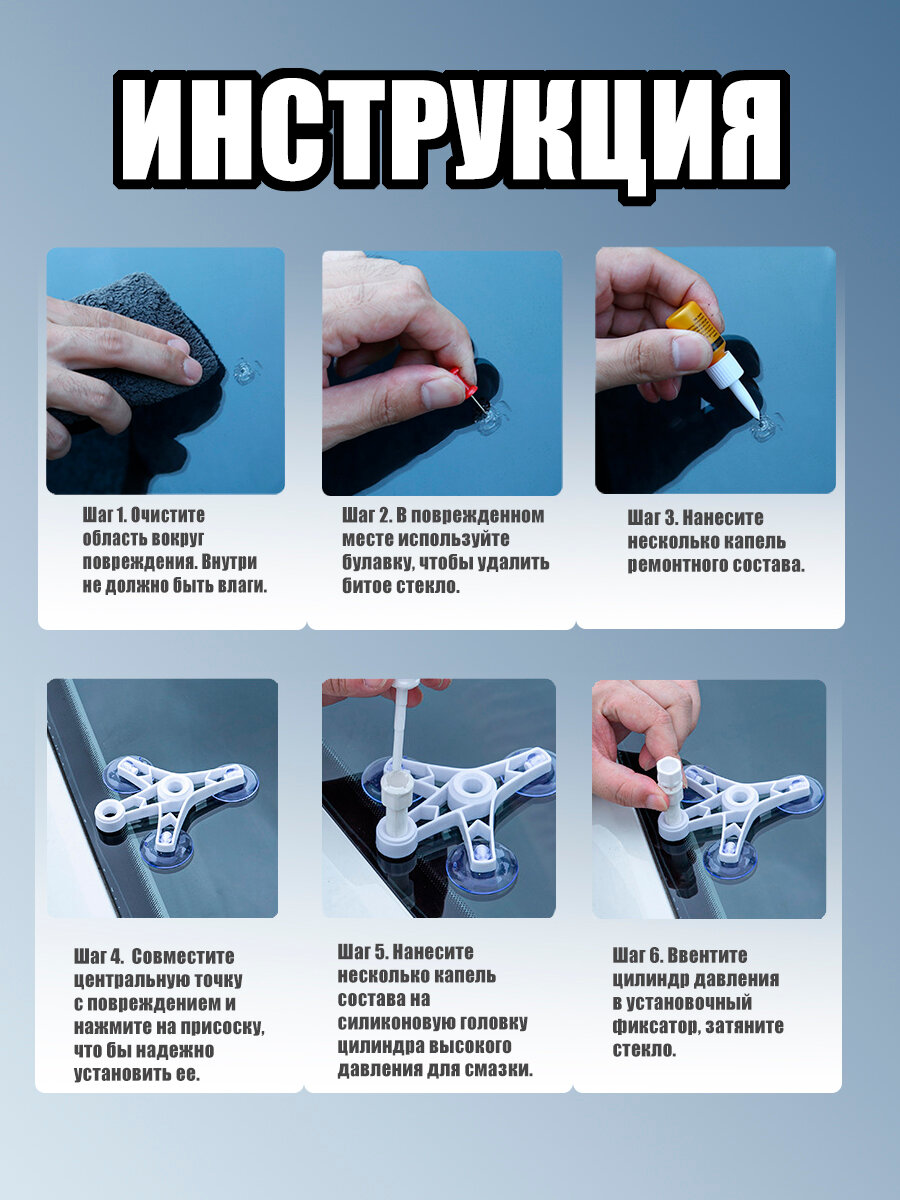 ИНСТРУКЦИЯ

Шаг 1. Очистите область вокруг повреждения. Внутри не должно быть влаги.

Шаг 2. В поврежденном месте используйте булавку, чтобы удалить битое стекло.

Шаг 3. Нанесите несколько капель ремонтного состава.

Шаг 4. Совместите центральную точку с повреждением и нажмите на присоску, что бы надежно установить ее.

Шаг 5. Нанесите несколько капель состава на силиконовую головку цилиндра высокого давления для смазки.

Шаг 6. Ввентите цилиндр давления в установочный фиксатор, затяните стекло.