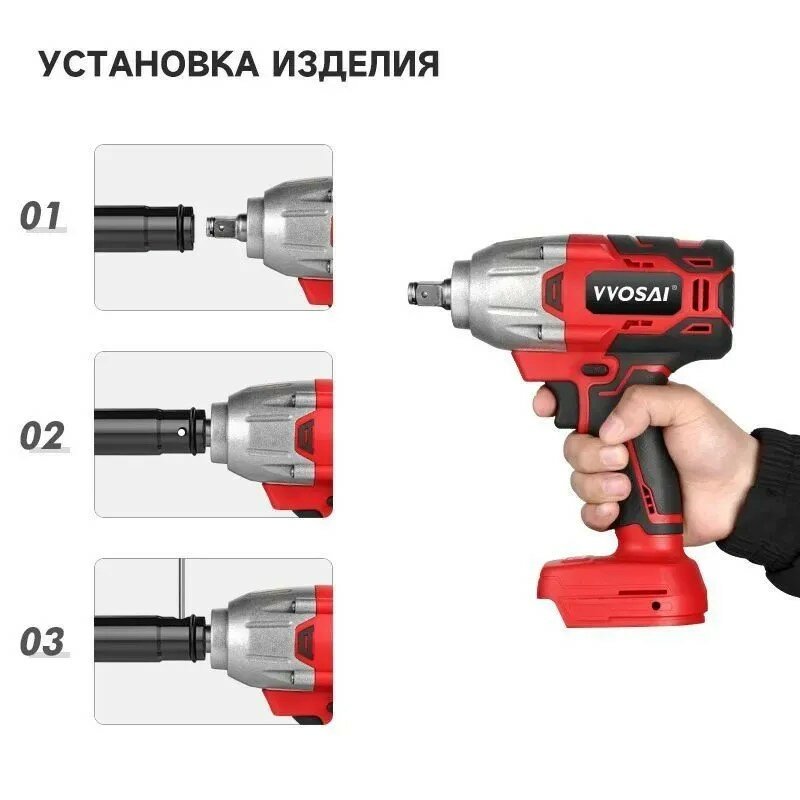 УСТАНОВКА ИЗДЕЛИЯ

01

02

03

VVOSAI®