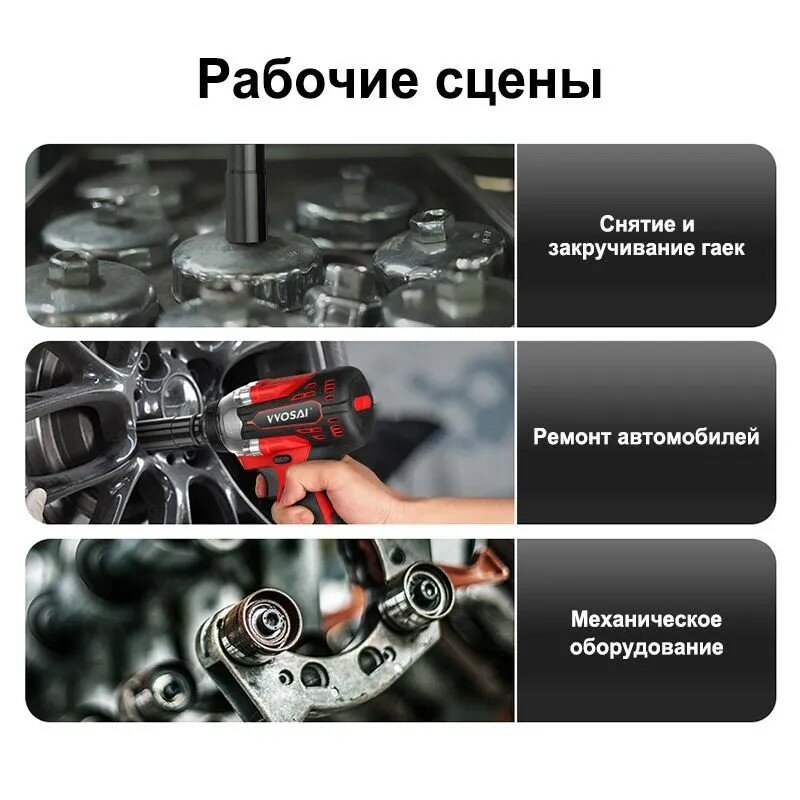 Рабочие сцены

Снятие и закручивание гаек

VVOSAI

Ремонт автомобилей

Механическое оборудование