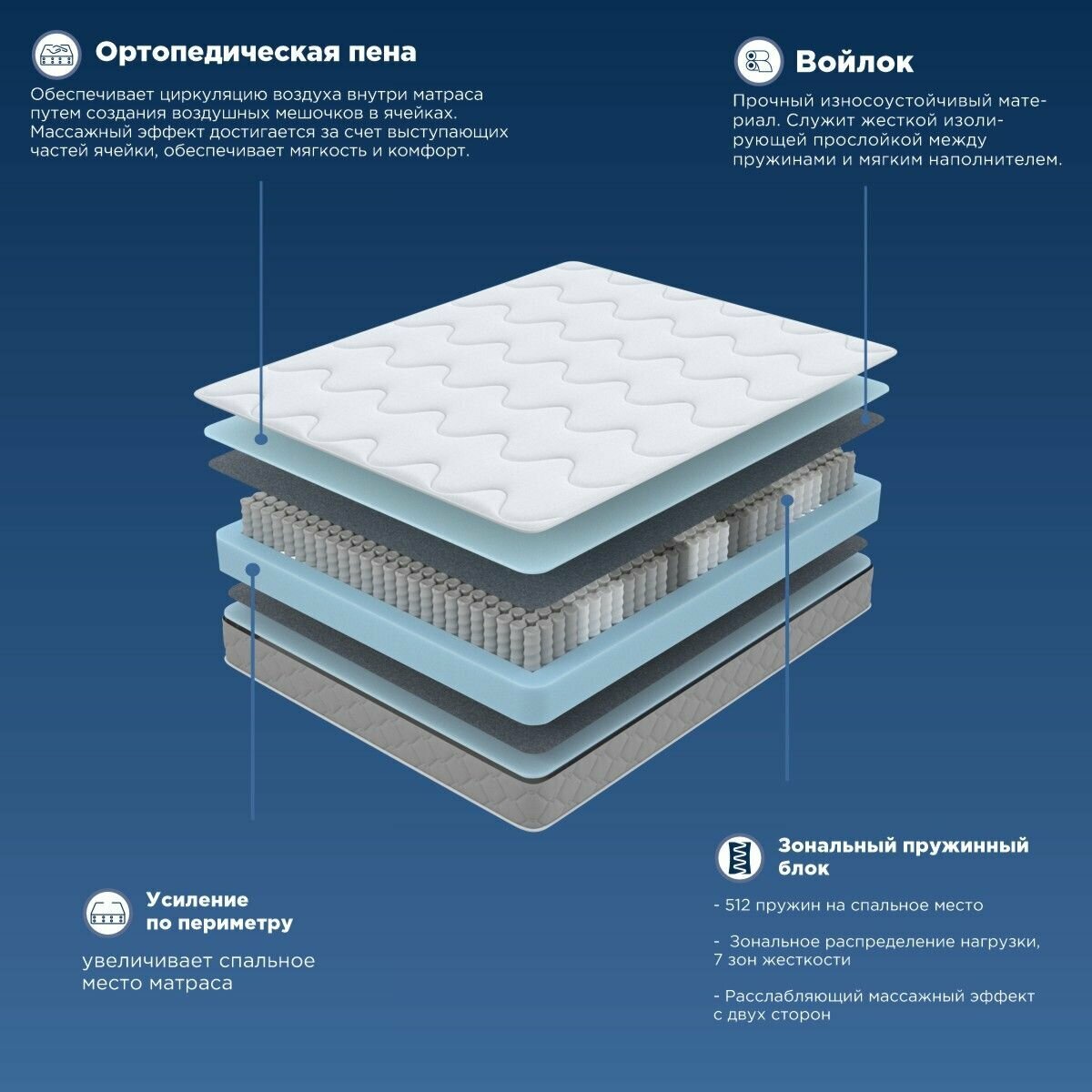 Ортопедическая пена

Обеспечивает циркуляцию воздуха внутри матраса путем создания воздушных мешочков в ячейках. Массажный эффект достигается за счет выступающих частей ячейки, обеспечивает мягкость и комфорт.

Войлок

Прочный износоустойчивый материал. Служит жесткой изолирующей прослойкой между пружинами и мягким наполнителем.

Усиление по периметру

увеличивает спальное место матраса

Зональный пружинный блок

- 512 пружин на спальное место

- Зональное распределение нагрузки, 7 зон жесткости

- Расслабляющий массажный эффект с двух сторон