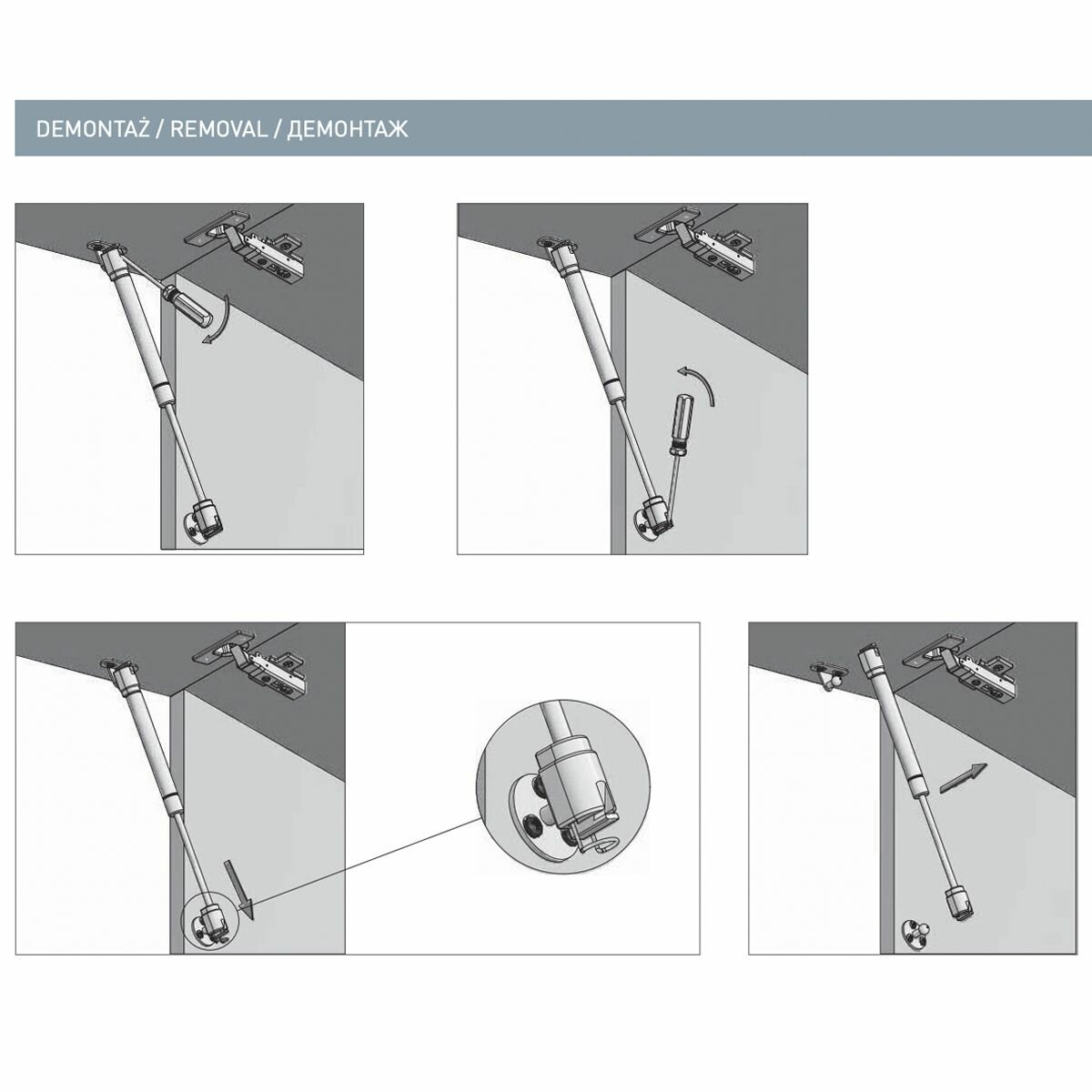 DEMONTAŻ / REMOVAL / ДЕМОНТАЖ