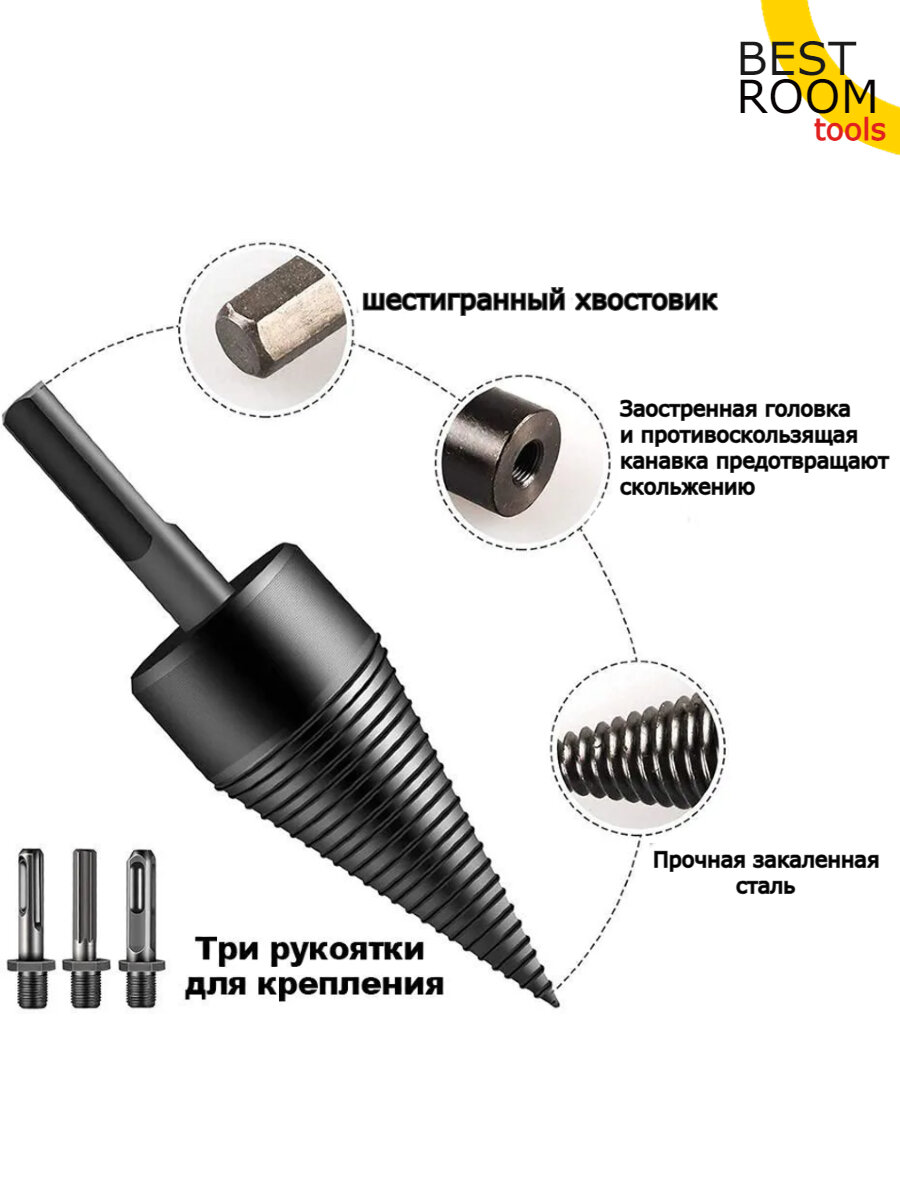 BEST ROOM tools

шестигранный хвостовик

Заостренная головка и противоскользящая канавка предотвращают скольжению

Прочная закаленная сталь

Три рукоятки для крепления