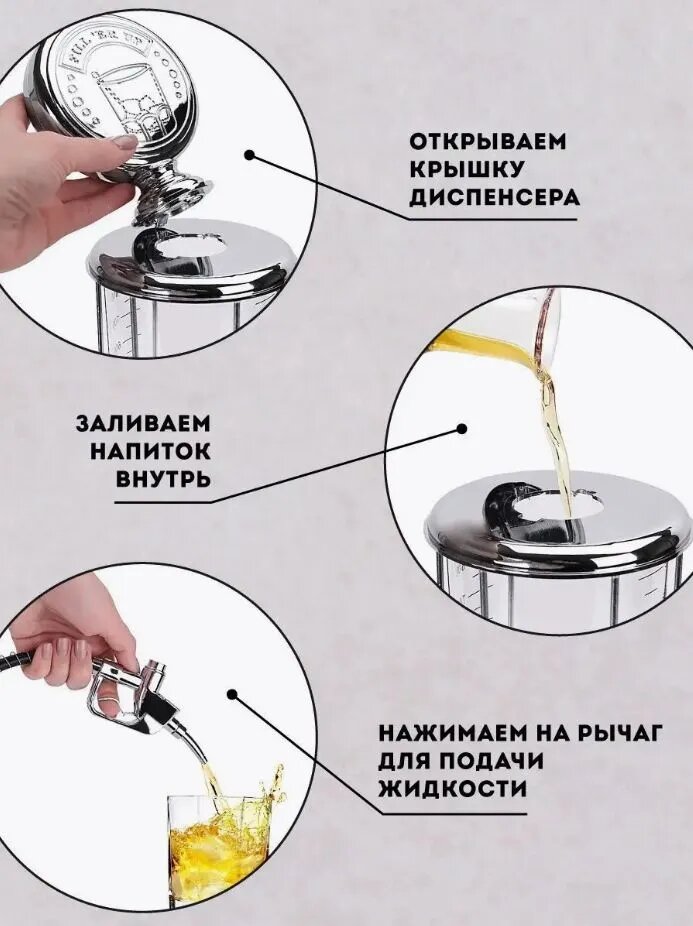 FILL 'ER UP

ОТКРЫВАЕМ КРЫШКУ ДИСПЕНСЕРА

ЗАЛИВАЕМ НАПИТОК ВНУТРЬ

НАЖИМАЕМ НА РЫЧАГ ДЛЯ ПОДАЧИ ЖИДКОСТИ