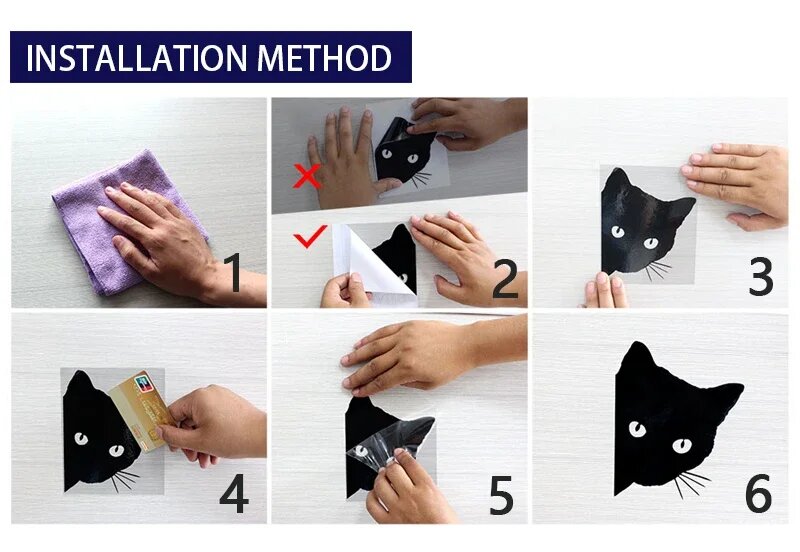 INSTALLATION METHOD

1

2

3

4

5

6