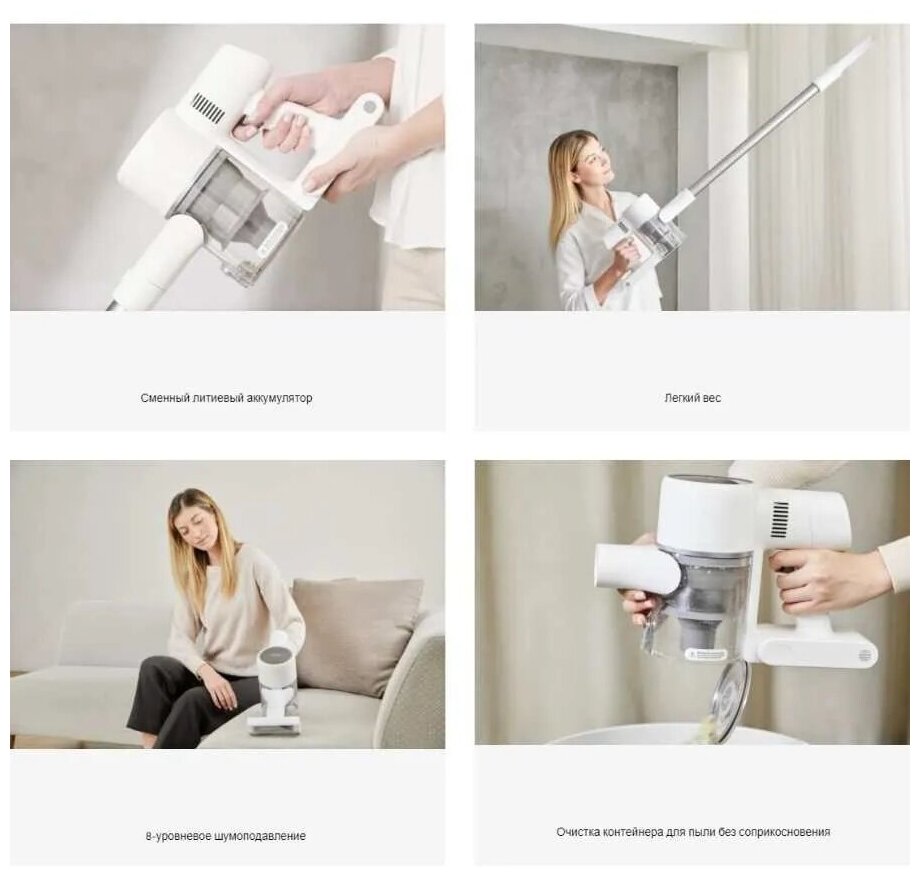 Сменный литиевый аккумулятор

Легкий вес

8-уровневое шумоподавление

Очистка контейнера для пыли без соприкосновения