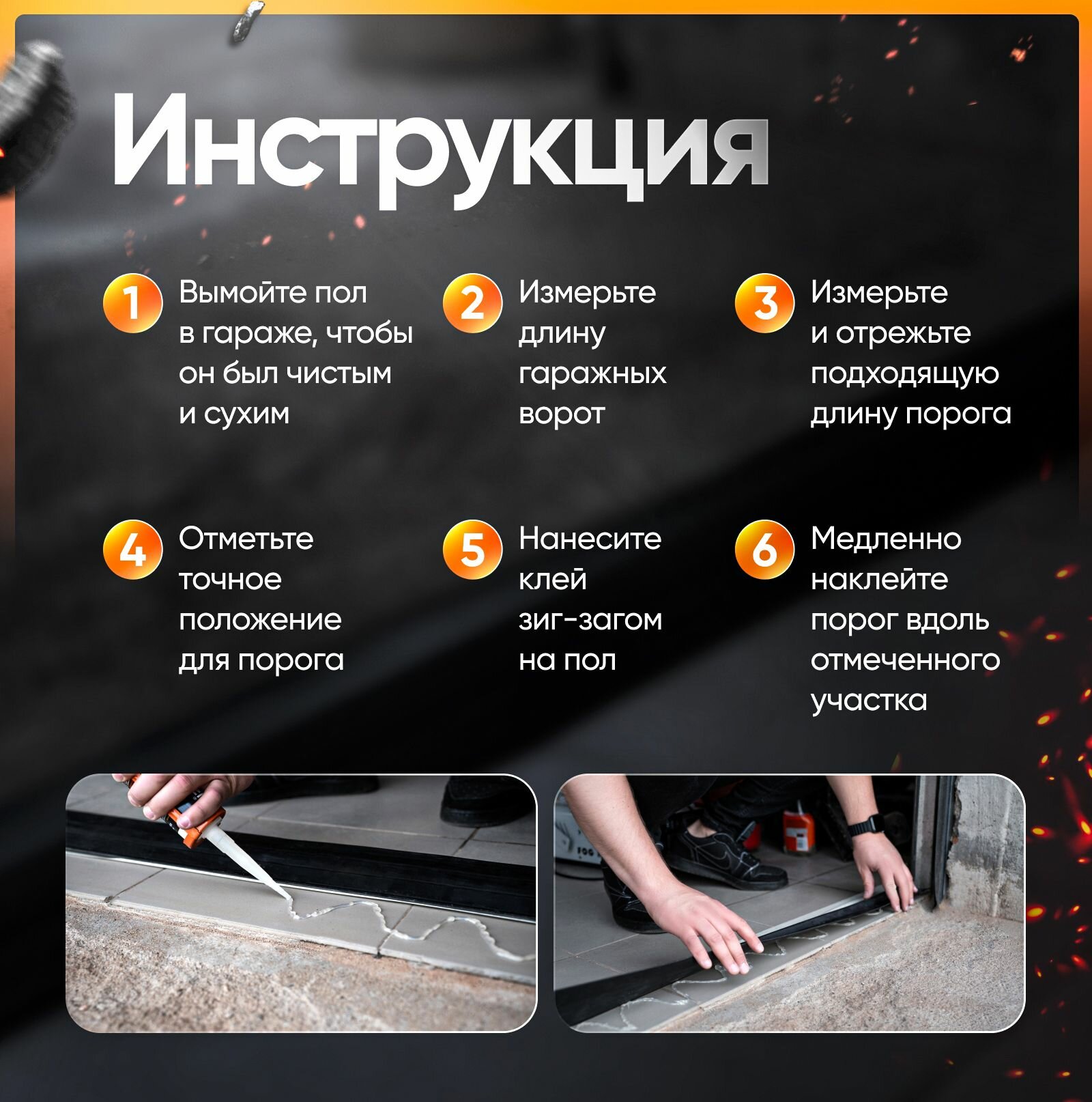 Инструкция

1 Вымойте пол в гараже, чтобы он был чистым и сухим

2 Измерьте длину гаражных ворот

3 Измерьте и отрежьте подходящую длину порога

4 Отметьте точное положение для порога

5 Нанесите клей зиг-загом на пол

6 Медленно наклейте порог вдоль отмеченного участка