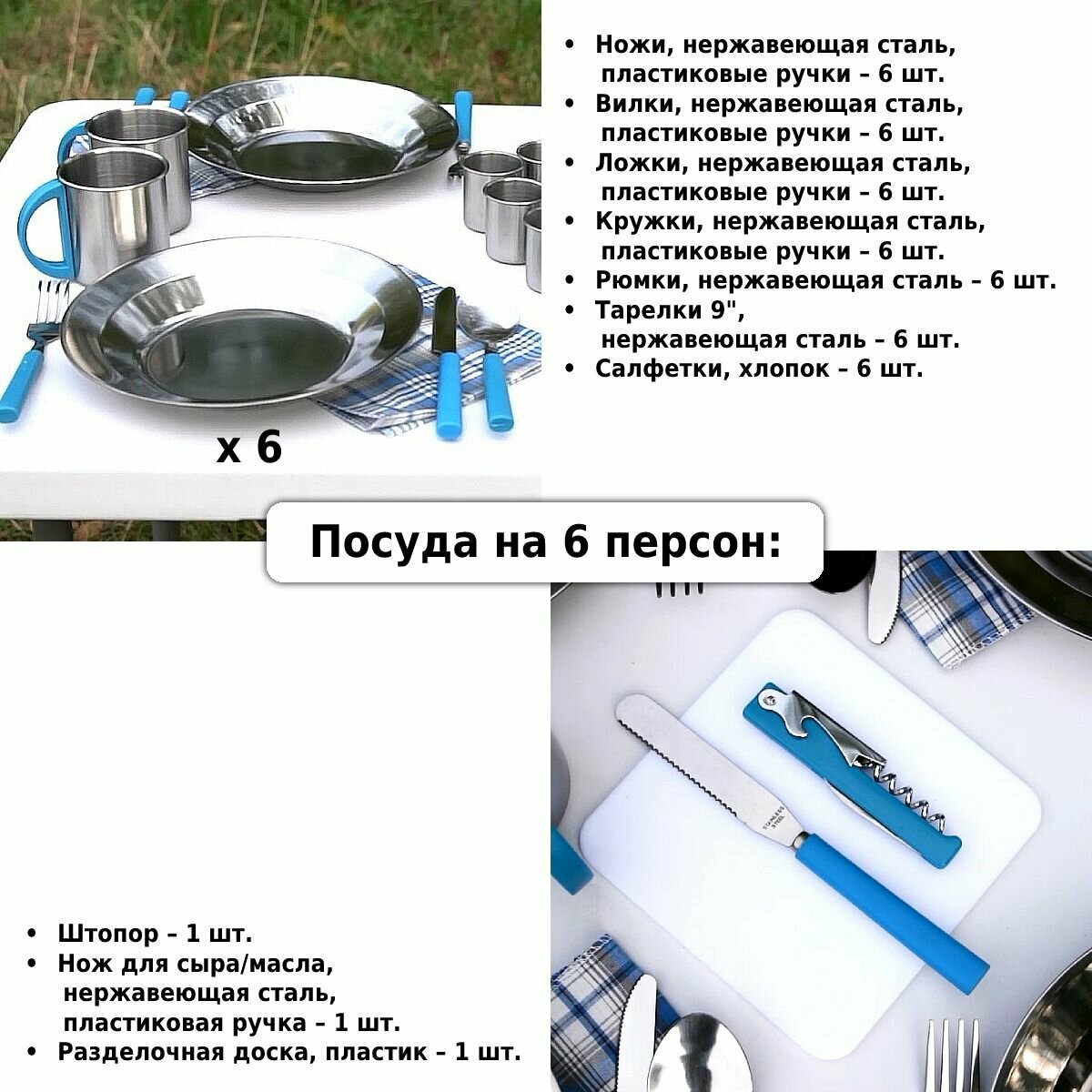 • Ножи, нержавеющая сталь, пластиковые ручки – 6 шт.
• Вилки, нержавеющая сталь, пластиковые ручки – 6 шт.
• Ложки, нержавеющая сталь, пластиковые ручки – 6 шт.
• Кружки, нержавеющая сталь, пластиковые ручки – 6 шт.
• Рюмки, нержавеющая сталь – 6 шт.
• Тарелки 9", нержавеющая сталь – 6 шт.
• Салфетки, хлопок – 6 шт.

x 6

Посуда на 6 персон:

STAINLESS STEEL

• Штопор – 1 шт.
• Нож для сыра/масла, нержавеющая сталь, пластиковая ручка – 1 шт.
• Разделочная доска, пластик – 1 шт.