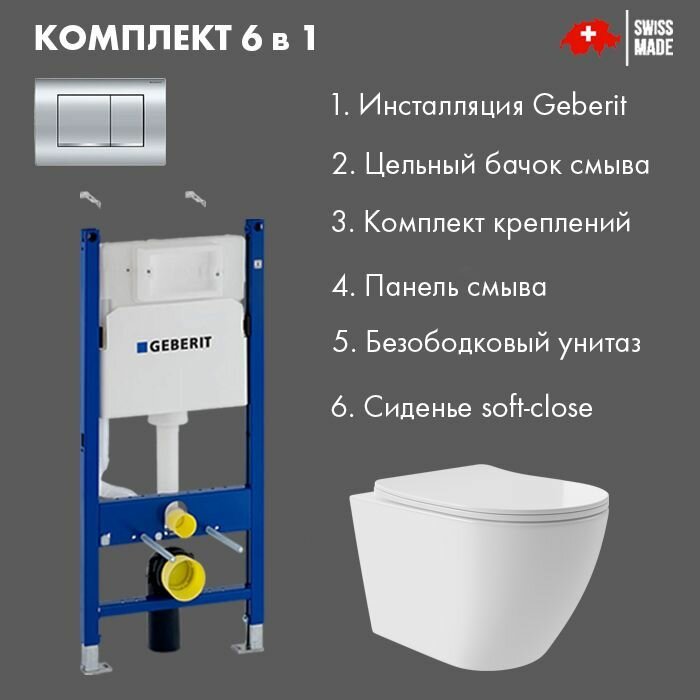 КОМПЛЕКТ 6 в 1

SWISS MADE

1. Инсталляция Geberit

2. Цельный бачок смыва

3. Комплект креплений

4. Панель смыва

5. Безободковый унитаз

6. Сиденье soft-close

GEBERIT