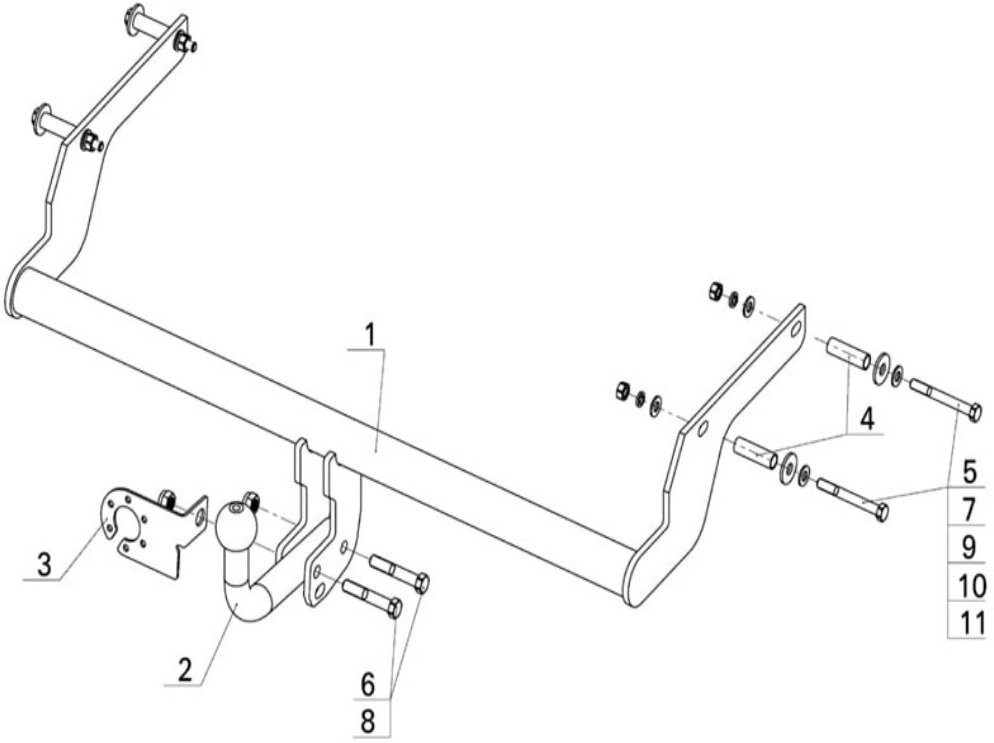 1

4

5

7

9

10

11

3

2

6

8