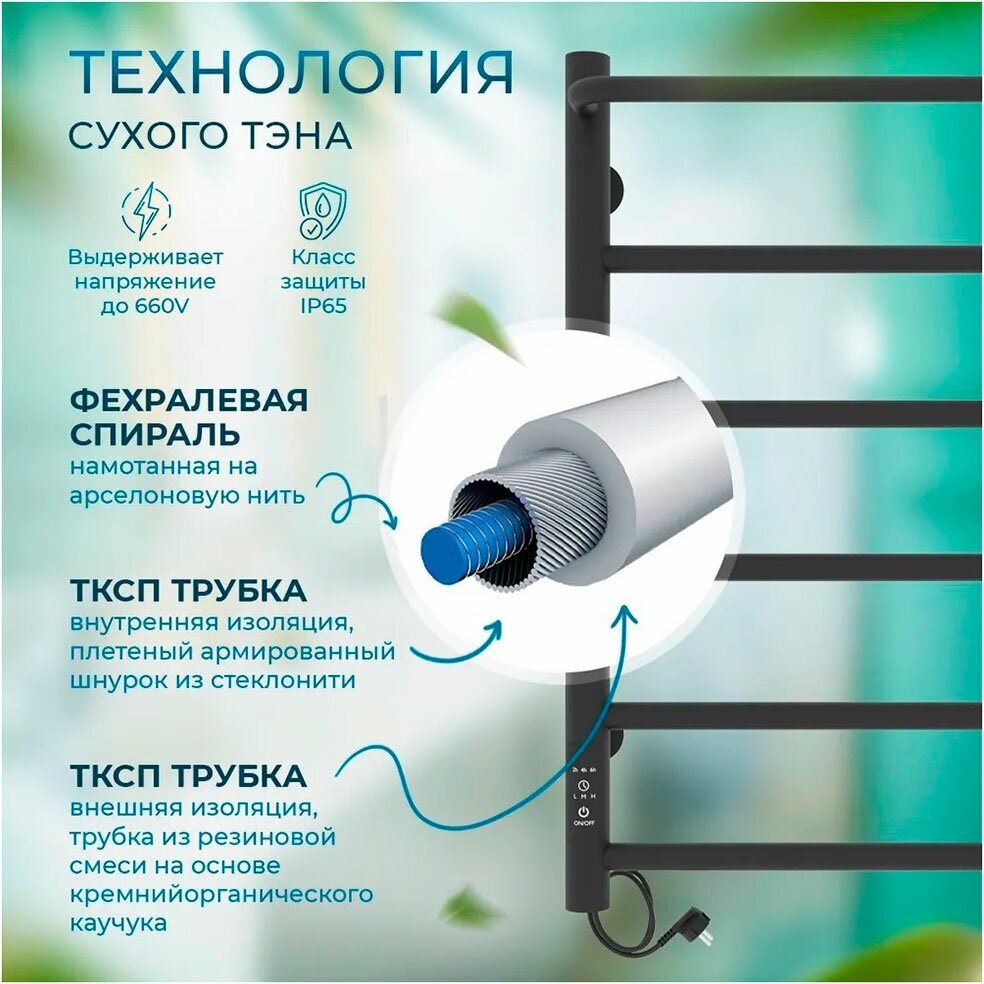 ТЕХНОЛОГИЯ
СУХОГО ТЭНА

Выдерживает напряжение до 660V

Класс защиты IP65

ФЕХРАЛЕВАЯ СПИРАЛЬ
намотанная на арселоновую нить

ТКСП ТРУБКА
внутренняя изоляция, плетеный армированный шнурок из стеклонити

ТКСП ТРУБКА
внешняя изоляция, трубка из резиновой смеси на основе кремнийорганического каучука

2h 4h 6h
L M H
ON/OFF