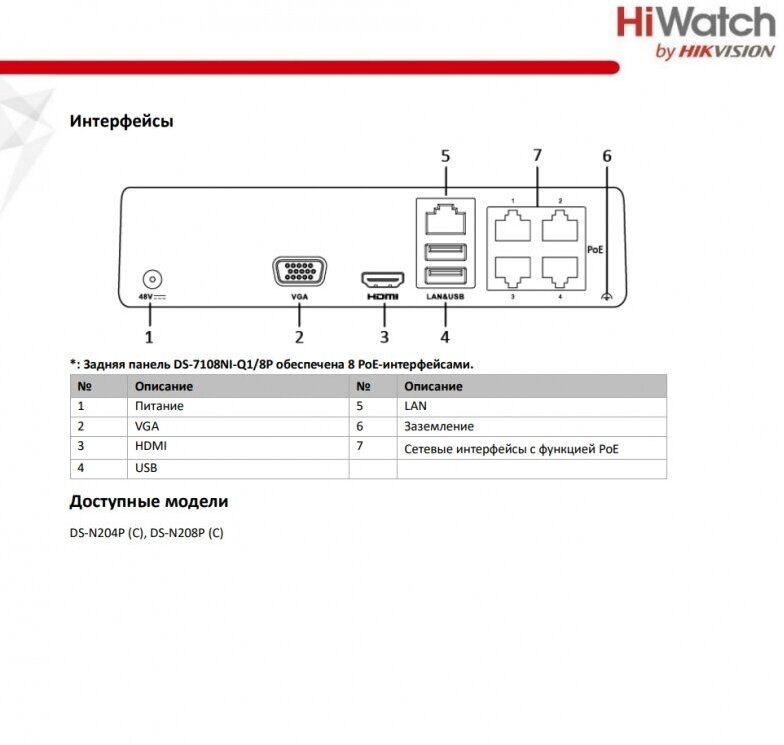 HiWatch
by HIKVISION

Интерфейсы

5 7 6

1 2

PoE

3 4

48V

VGA

HDMI

LAN&USB

1 2 3 4

*: Задняя панель DS-7108NI-Q1/8P обеспечена 8 PoE-интерфейсами.

| № | Описание | № | Описание |
|---|---|---|---|
| 1 | Питание | 5 | LAN |
| 2 | VGA | 6 | Заземление |
| 3 | HDMI | 7 | Сетевые интерфейсы с функцией PoE |
| 4 | USB | | |

Доступные модели

DS-N204P (C), DS-N208P (C)