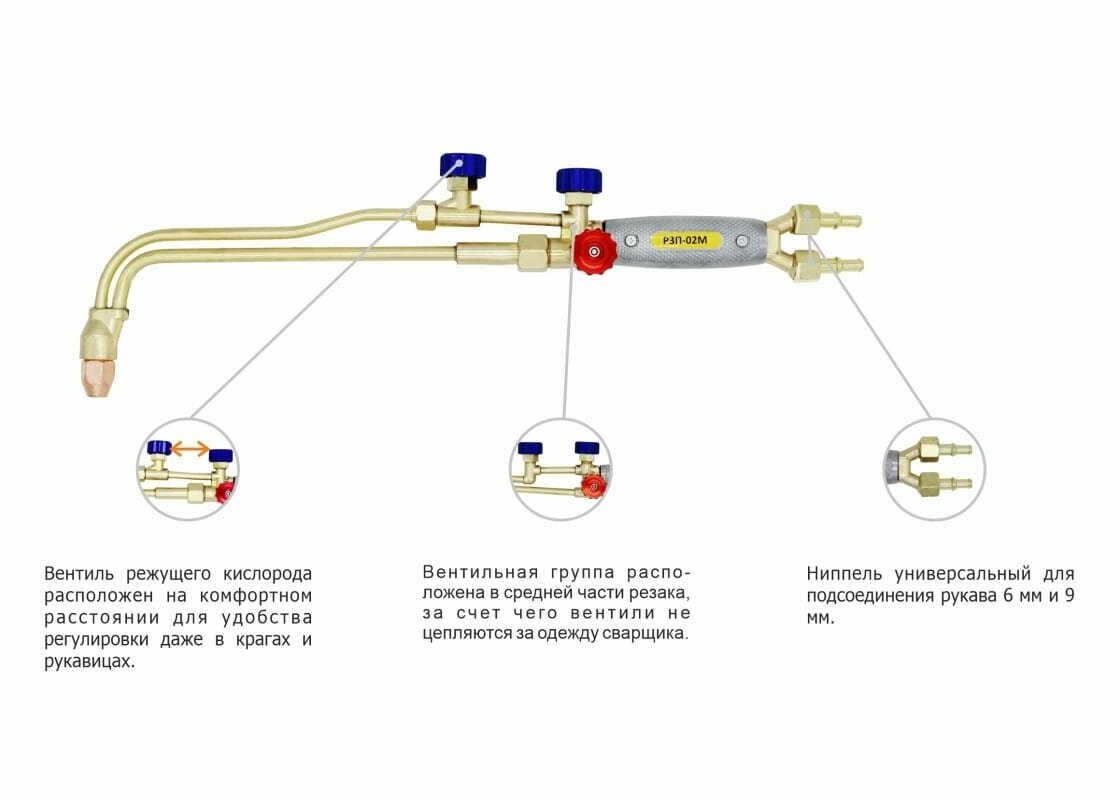 РЗП-02М

Вентиль режущего кислорода расположен на комфортном расстоянии для удобства регулировки даже в крагах и рукавицах.

Вентильная группа расположена в средней части резака, за счет чего вентили не цепляются за одежду сварщика.

Ниппель универсальный для подсоединения рукава 6 мм и 9 мм.