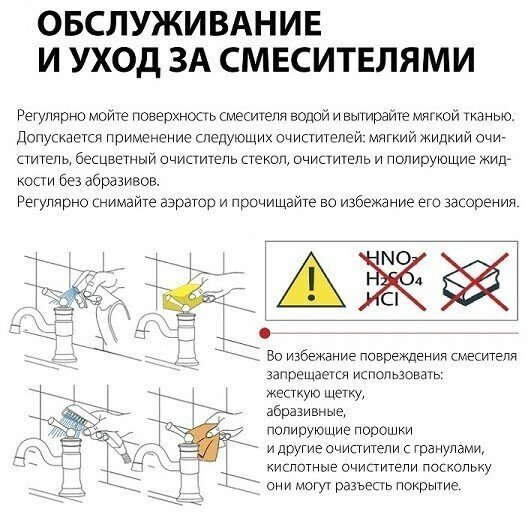 ОБСЛУЖИВАНИЕ И УХОД ЗА СМЕСИТЕЛЯМИ

Регулярно мойте поверхность смесителя водой и вытирайте мягкой тканью. Допускается применение следующих очистителей: мягкий жидкий очиститель, бесцветный очиститель стекол, очиститель и полирующие жидкости без абразивов.
Регулярно снимайте аэратор и прочищайте во избежание его засорения.

$HNO_3$
$H_2SO_4$
$HCl$

Во избежание повреждения смесителя запрещается использовать:
жесткую щетку,
абразивные,
полирующие порошки
и другие очистители с гранулами,
кислотные очистители поскольку они могут разъесть покрытие.