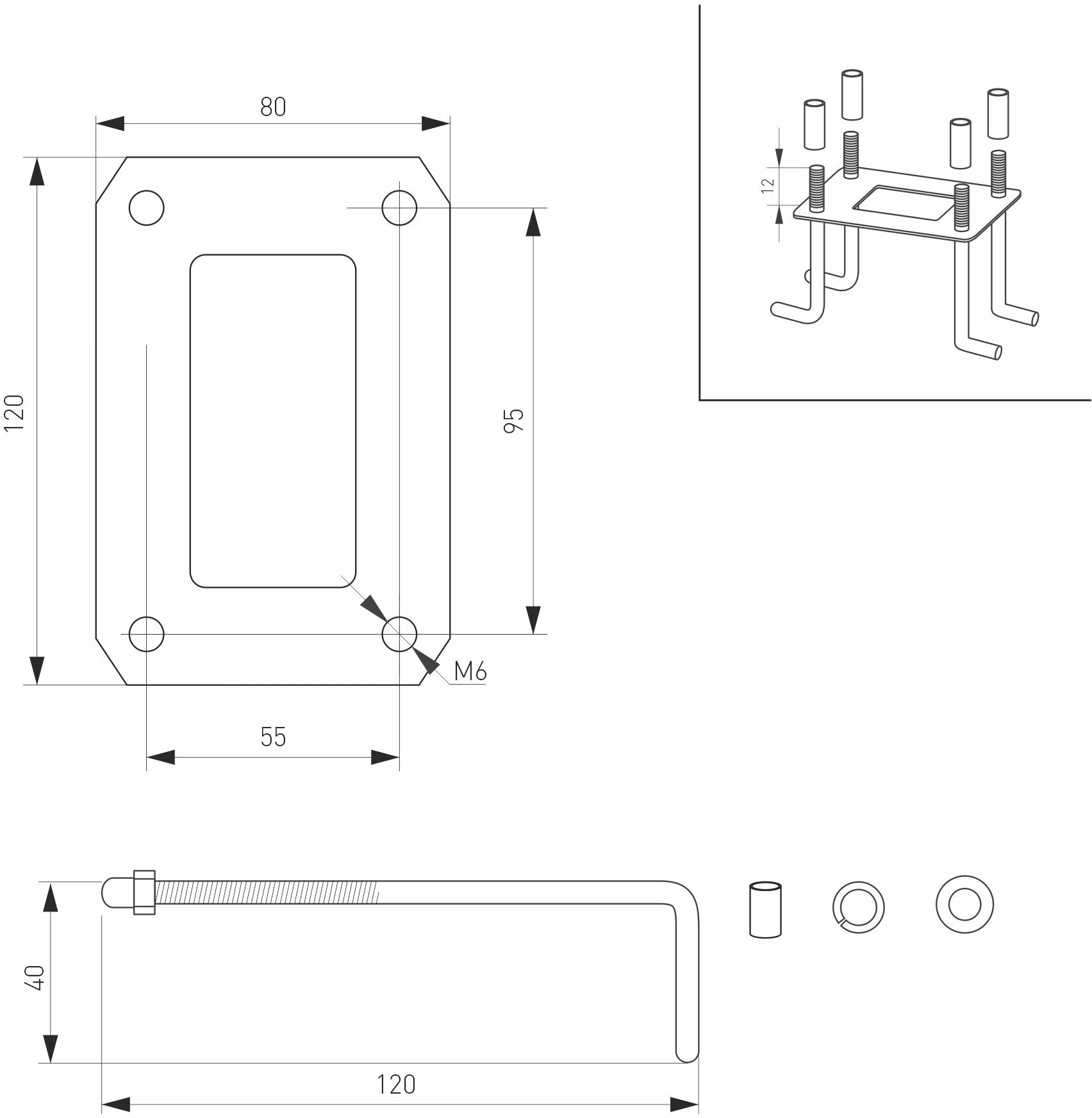 80

120

95

M6

55

12

40

120