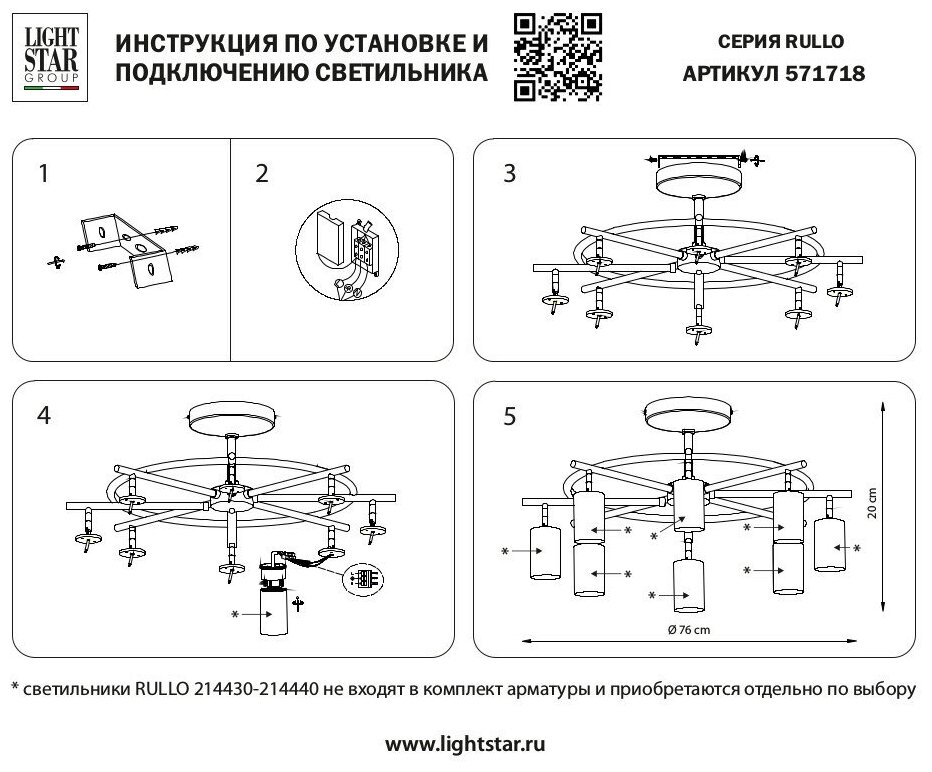 LIGHT STAR GROUP

ИНСТРУКЦИЯ ПО УСТАНОВКЕ И ПОДКЛЮЧЕНИЮ СВЕТИЛЬНИКА

СЕРИЯ RULLO
АРТИКУЛ 571718

1

2

3

4

*

5

*
*
*
*
*
*
*
*

20 cm

Ø 76 cm

* светильники RULLO 214430-214440 не входят в комплект арматуры и приобретаются отдельно по выбору

www.lightstar.ru