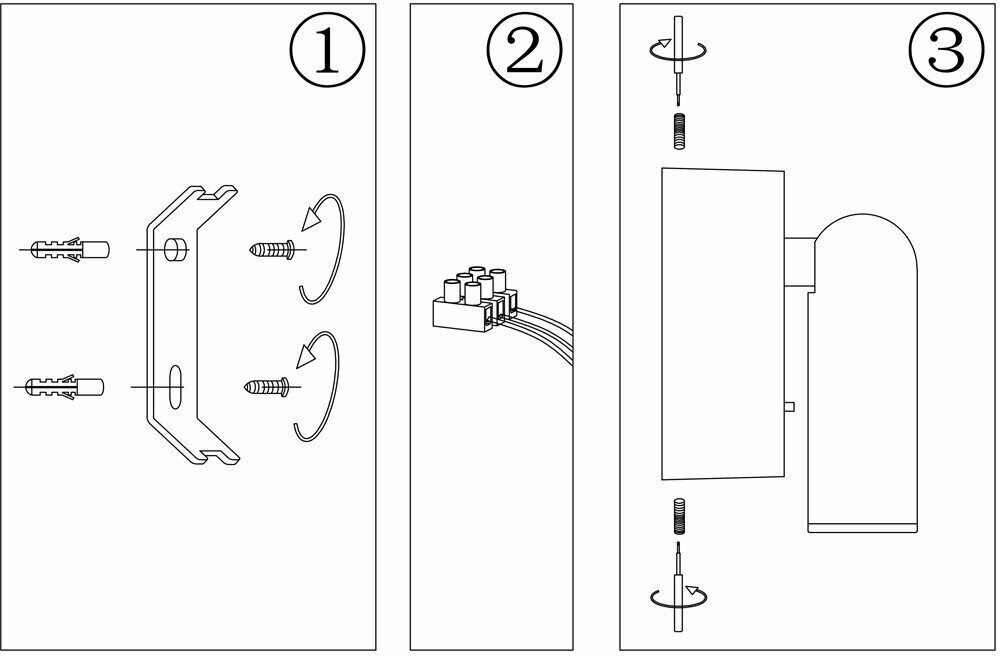 ①
②
③