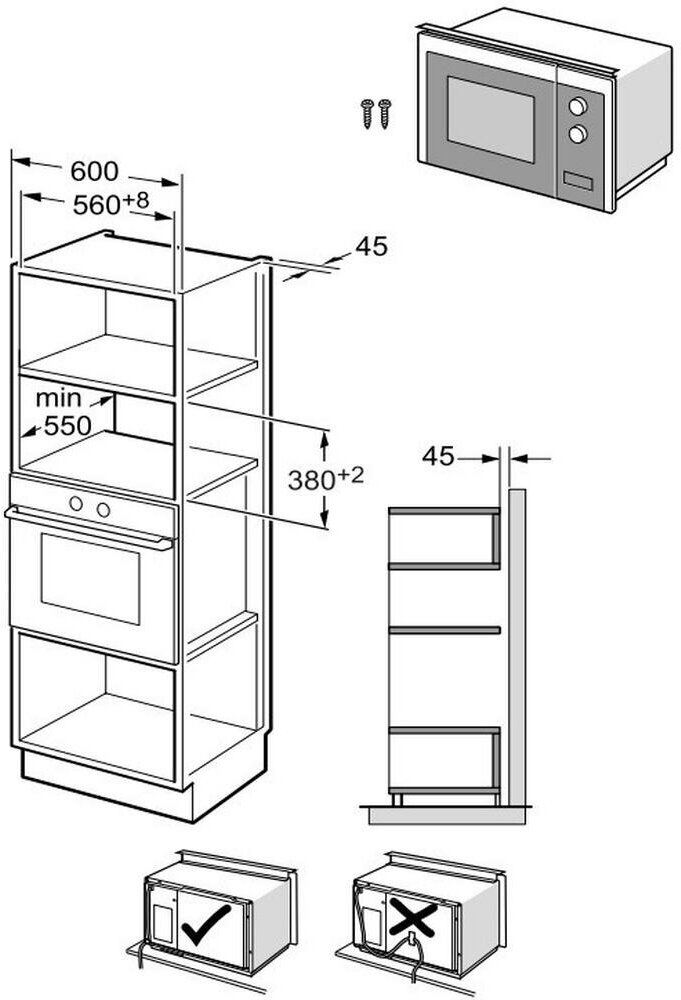 600
$560^{+8}$
45
min
550
$380^{+2}$
45