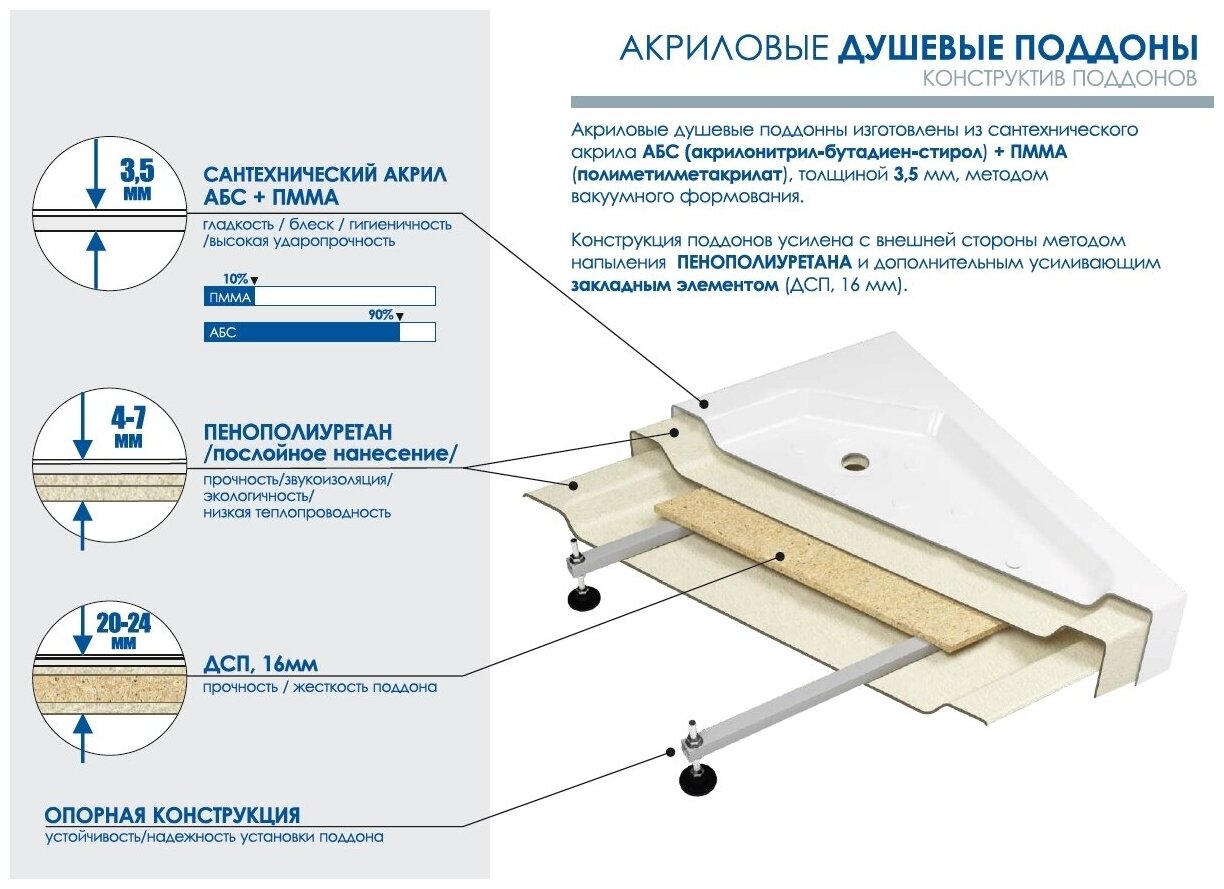 АКРИЛОВЫЕ ДУШЕВЫЕ ПОДДОНЫ
КОНСТРУКТИВ ПОДДОНОВ

Акриловые душевые поддонны изготовлены из сантехнического акрила АБС (акрилонитрил-бутадиен-стирол) + ПММА (полиметилметакрилат), толщиной 3,5 мм, методом вакуумного формования.

Конструкция поддонов усилена с внешней стороны методом напыления ПЕНОПОЛИУРЕТАНА и дополнительным усиливающим закладным элементом (ДСП, 16 мм).

3,5 мм

САНТЕХНИЧЕСКИЙ АКРИЛ АБС + ПММА
гладкость / блеск / гигиеничность /высокая ударопрочность

10%
ПММА
90%
АБС

4-7 мм

ПЕНОПОЛИУРЕТАН /послойное нанесение/
прочность/звукоизоляция/ экологичность/ низкая теплопроводность

20-24 мм

ДСП, 16мм
прочность / жесткость поддона

ОПОРНАЯ КОНСТРУКЦИЯ
устойчивость/надежность установки поддона