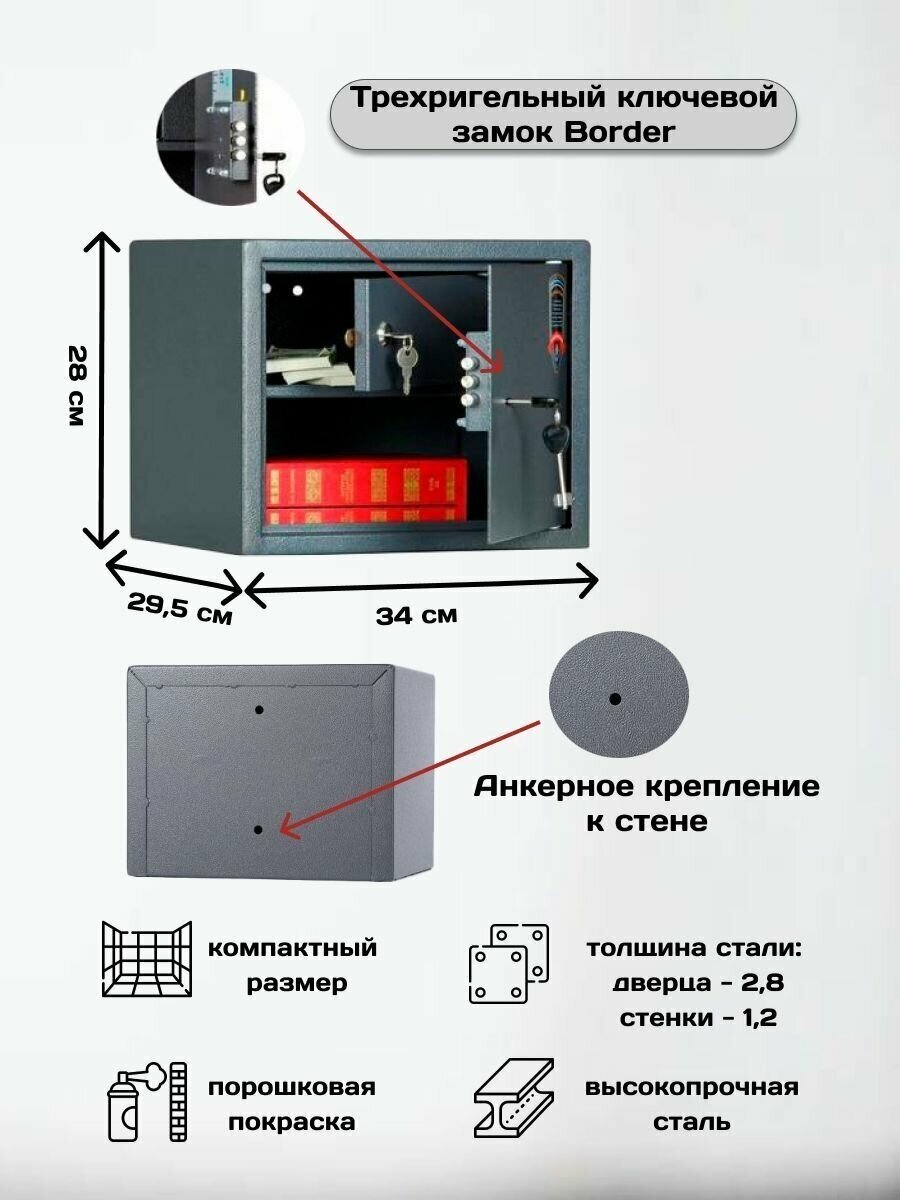 Трехригельный ключевой замок Border

28 см

29,5 см

34 см

Анкерное крепление к стене

компактный размер

толщина стали: дверца - 2,8 стенки - 1,2

порошковая покраска

высокопрочная сталь