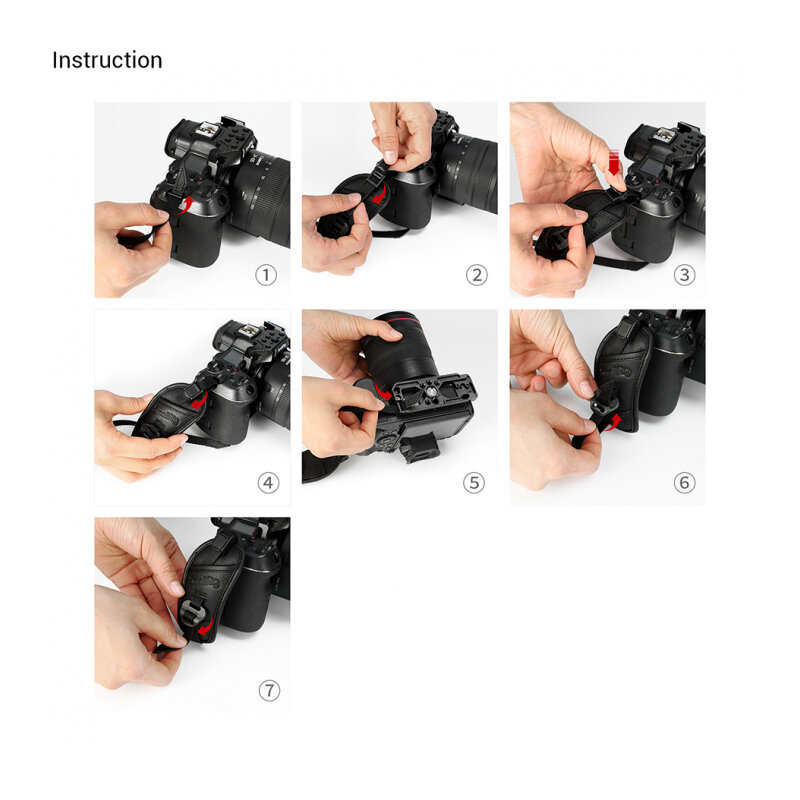 Instruction

①

②

③

④

⑤

⑥

⑦