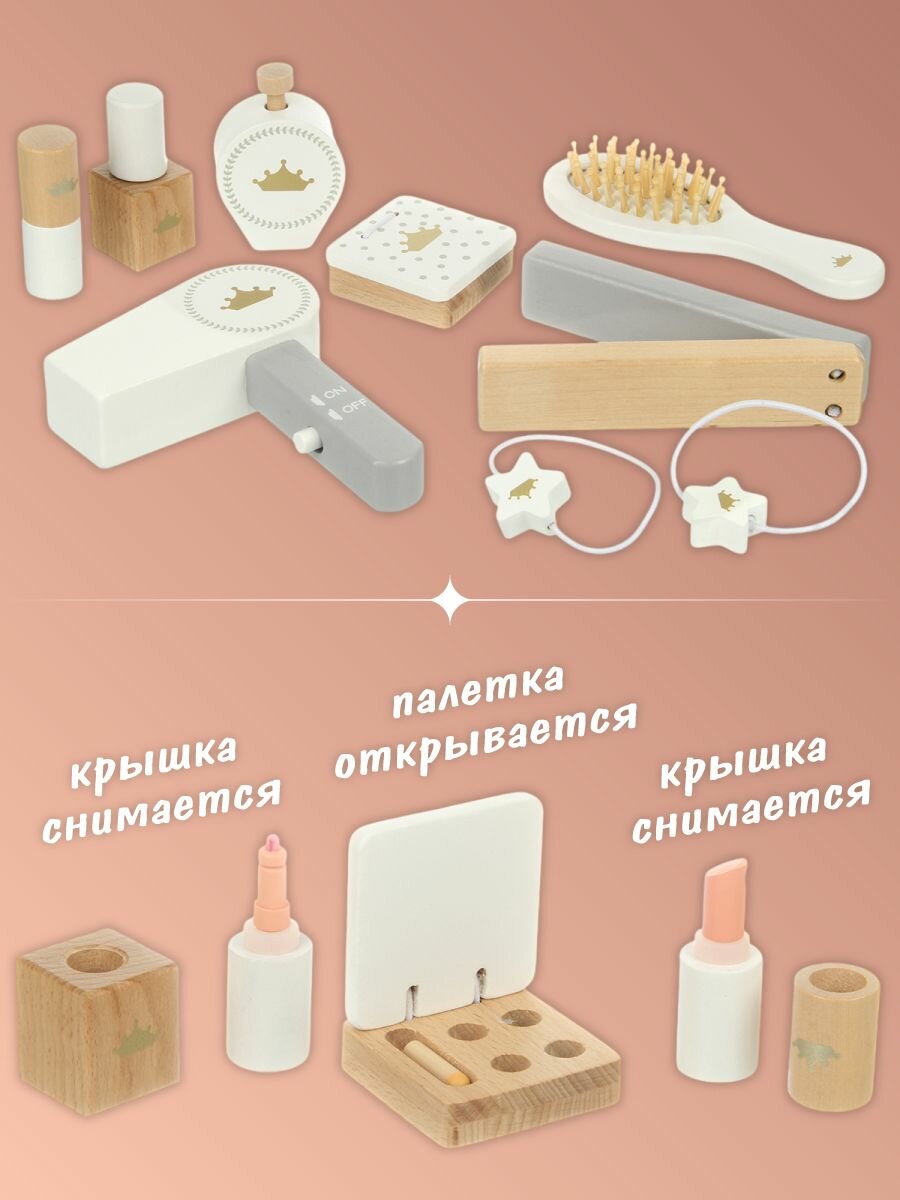 ON
OFF

крышка снимается

палетка открывается

крышка снимается