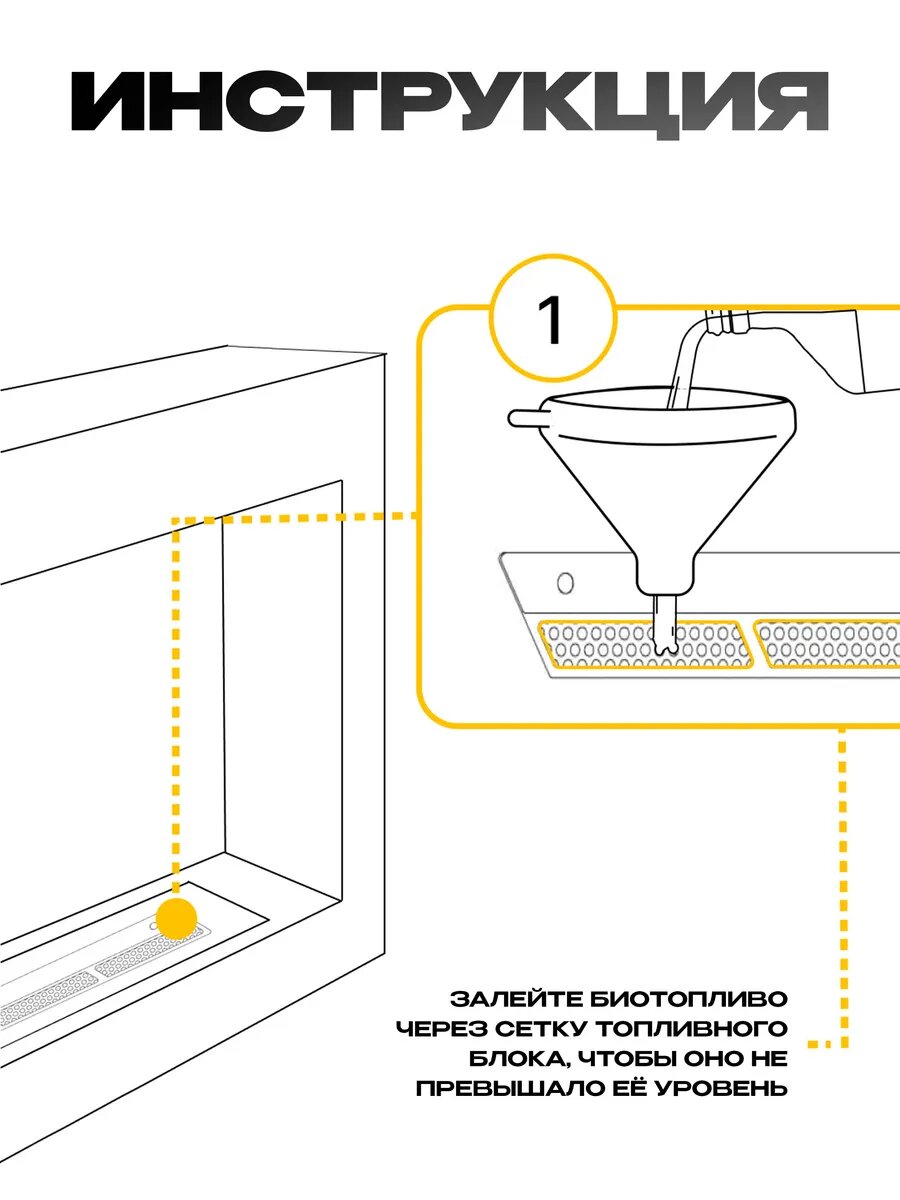 ИНСТРУКЦИЯ

1

ЗАЛЕЙТЕ БИОТОПЛИВО ЧЕРЕЗ СЕТКУ ТОПЛИВНОГО БЛОКА, ЧТОБЫ ОНО НЕ ПРЕВЫШАЛО ЕЁ УРОВЕНЬ