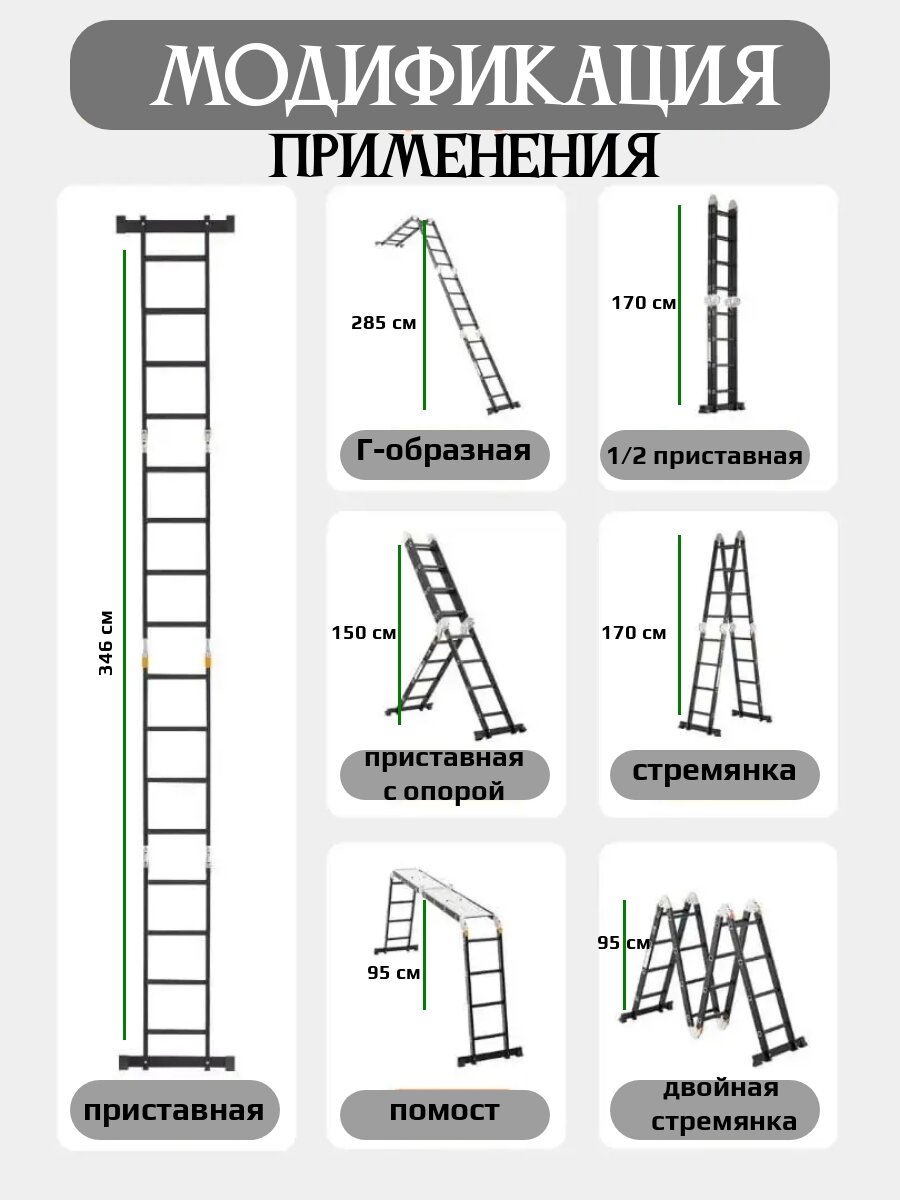 МОДИФИКАЦИЯ
ПРИМЕНЕНИЯ

346 см

приставная

285 см

Г-образная

170 см

1/2 приставная

150 см

приставная с опорой

170 см

стремянка

95 см

помост

95 см

двойная стремянка