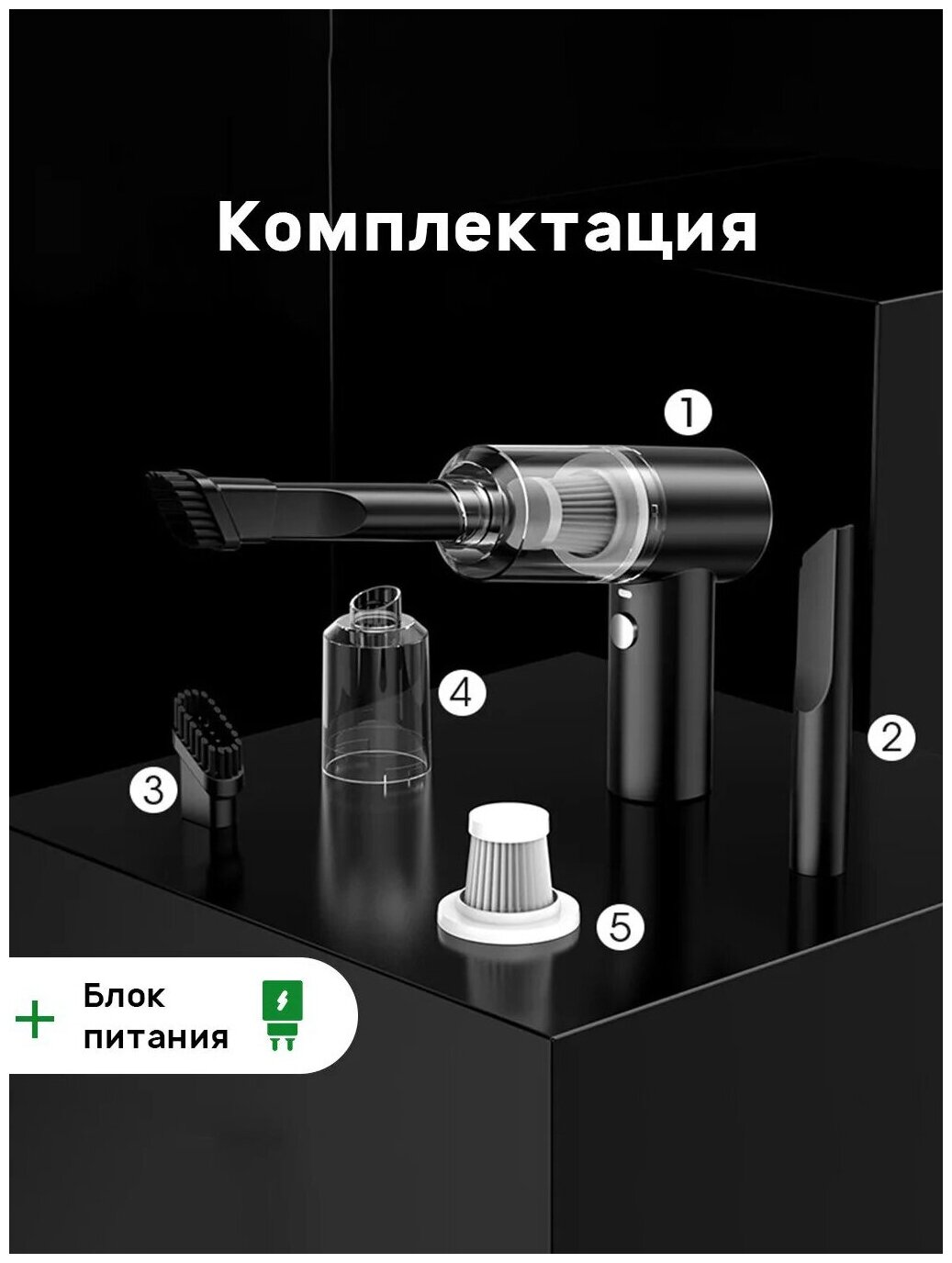 Комплектация

1

4

2

3

5

+ Блок питания