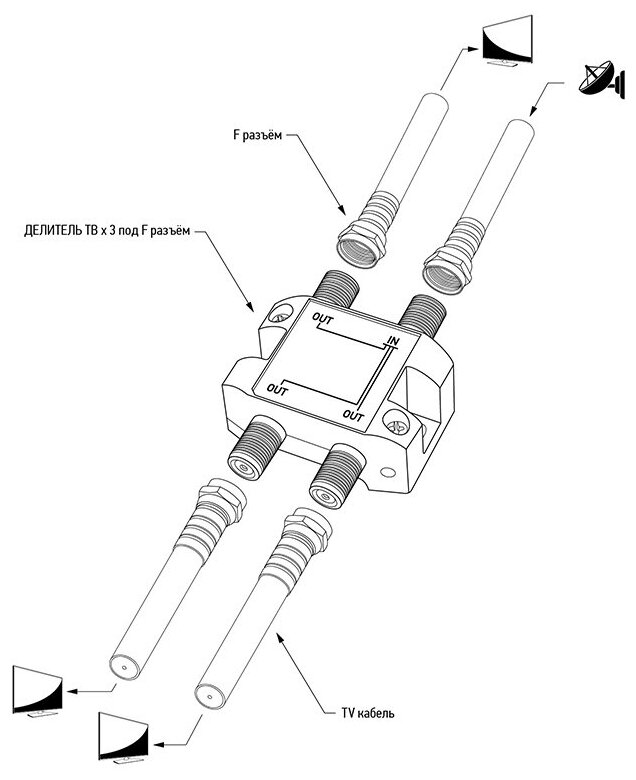 F разъём

ДЕЛИТЕЛЬ ТВ х 3 под F разъём

OUT

IN

OUT

OUT

TV кабель