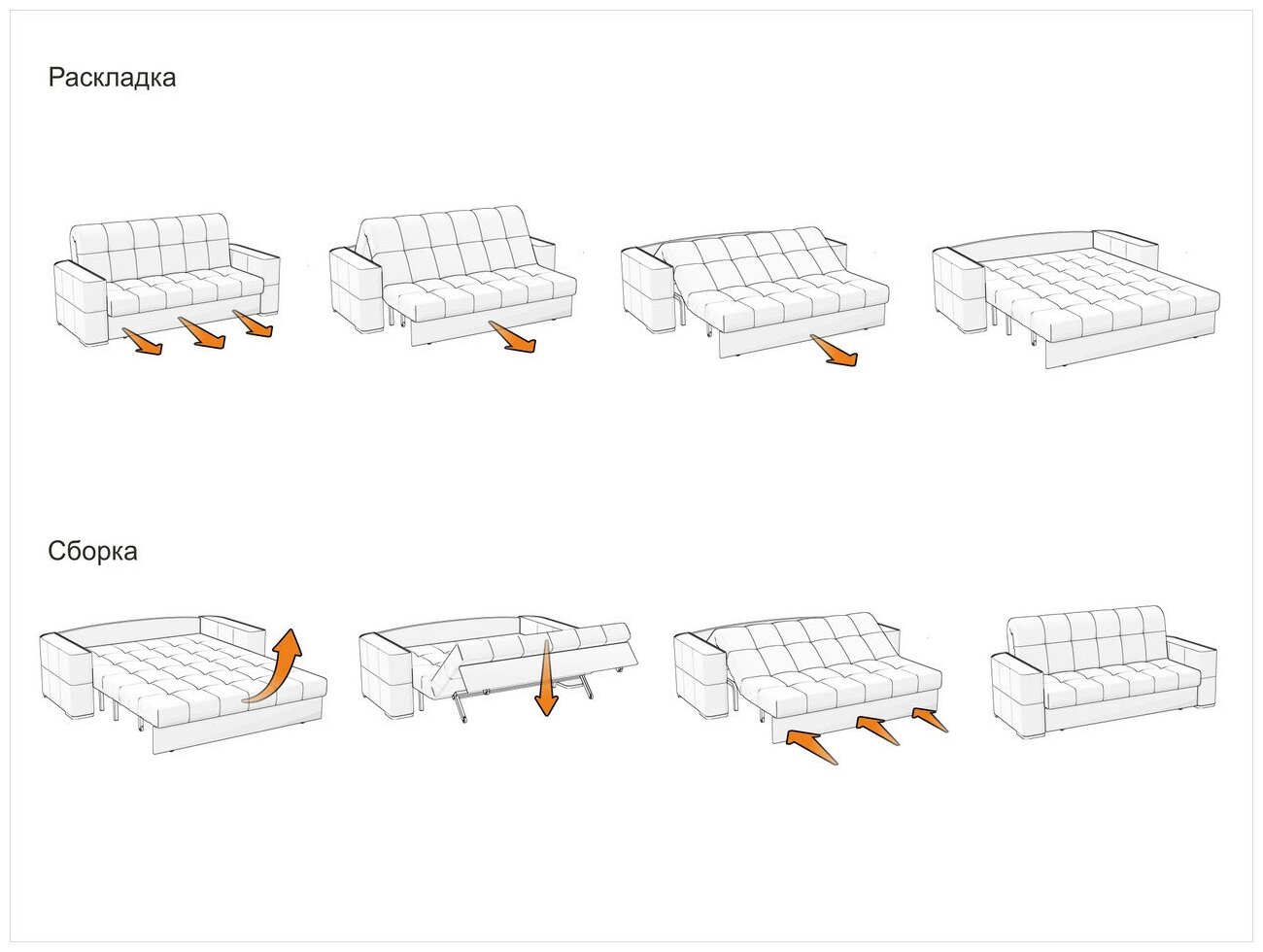 Раскладка

Сборка