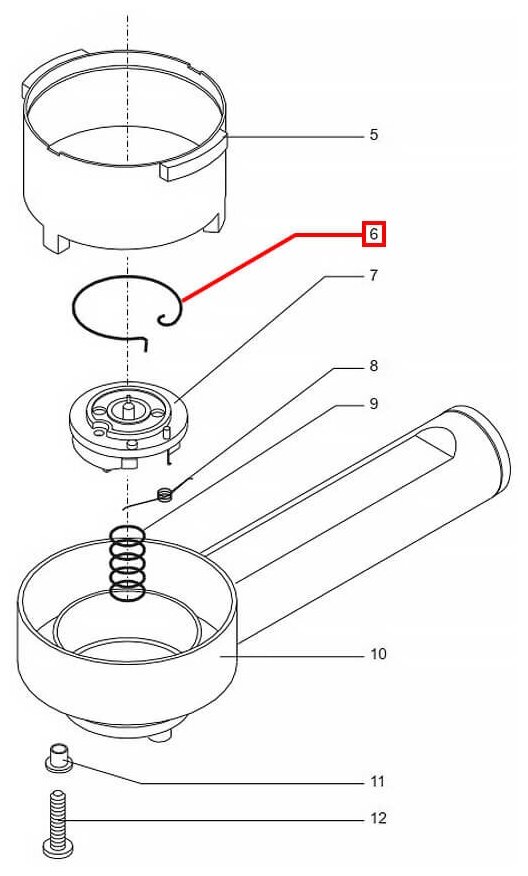 5
6
7
8
9
10
11
12