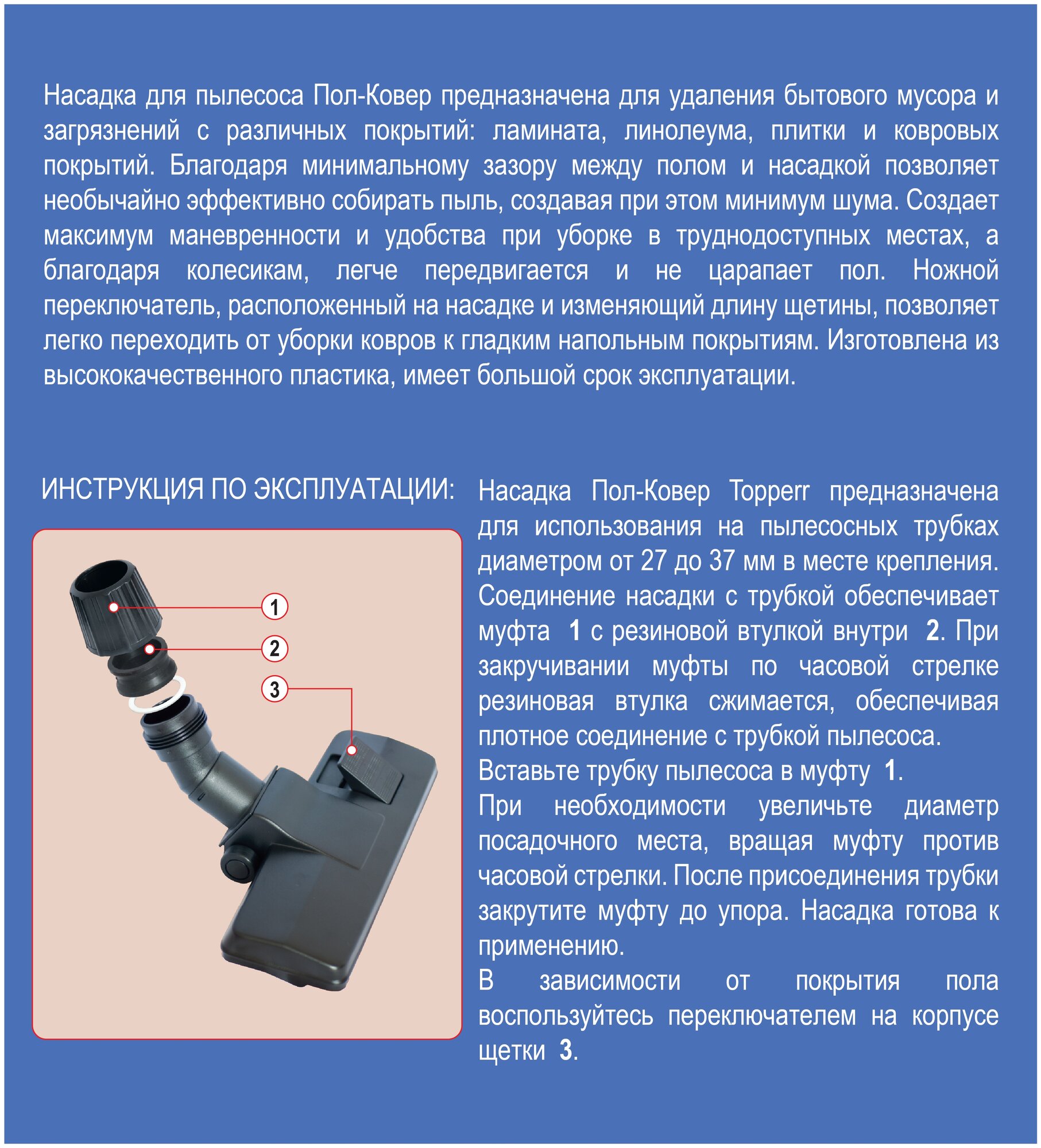 Насадка для пылесоса Пол-Ковер предназначена для удаления бытового мусора и загрязнений с различных покрытий: ламината, линолеума, плитки и ковровых покрытий. Благодаря минимальному зазору между полом и насадкой позволяет необычайно эффективно собирать пыль, создавая при этом минимум шума. Создает максимум маневренности и удобства при уборке в труднодоступных местах, а благодаря колесикам, легче передвигается и не царапает пол. Ножной переключатель, расположенный на насадке и изменяющий длину щетины, позволяет легко переходить от уборки ковров к гладким напольным покрытиям. Изготовлена из высококачественного пластика, имеет большой срок эксплуатации.

ИНСТРУКЦИЯ ПО ЭКСПЛУАТАЦИИ:

1
2
3

Насадка Пол-Ковер Topperr предназначена для использования на пылесосных трубках диаметром от 27 до 37 мм в месте крепления. Соединение насадки с трубкой обеспечивает муфта 1 с резиновой втулкой внутри 2. При закручивании муфты по часовой стрелке резиновая втулка сжимается, обеспечивая плотное соединение с трубкой пылесоса.
Вставьте трубку пылесоса в муфту 1.
При необходимости увеличьте диаметр посадочного места, вращая муфту против часовой стрелки. После присоединения трубки закрутите муфту до упора. Насадка готова к применению.
В зависимости от покрытия пола воспользуйтесь переключателем на корпусе щетки 3.