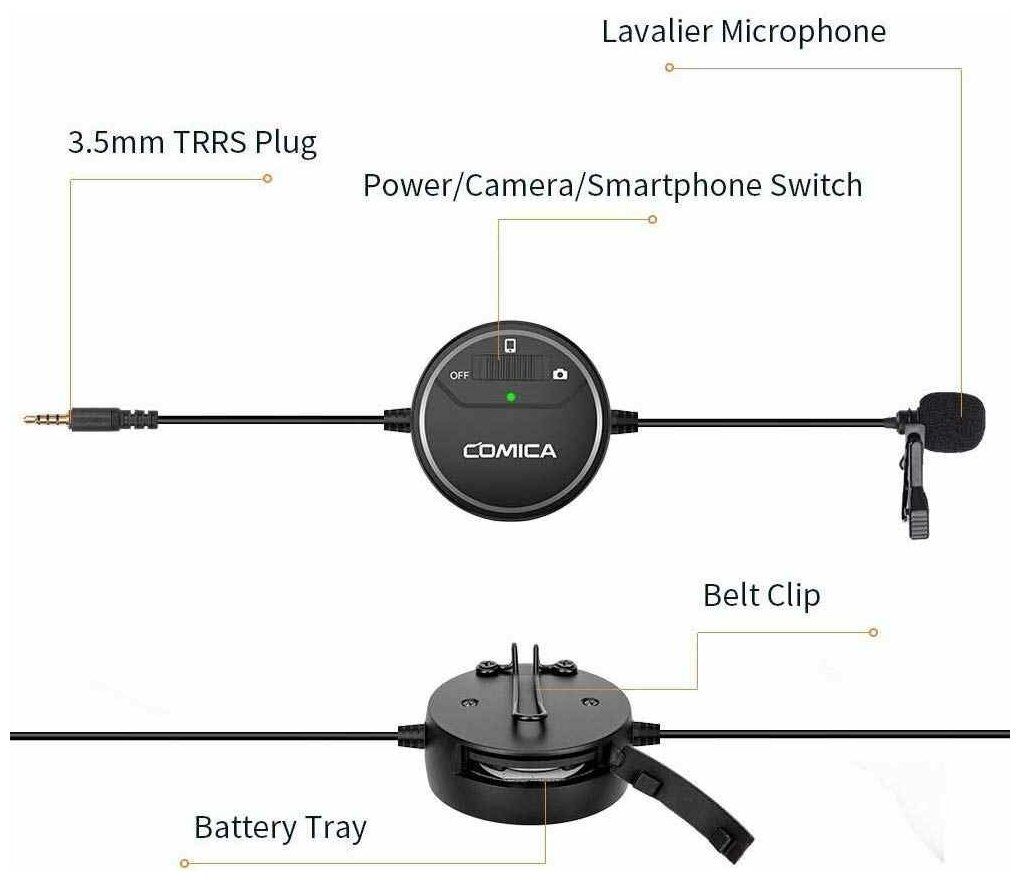 Lavalier Microphone

3.5mm TRRS Plug

Power/Camera/Smartphone Switch

OFF

COMICA

Belt Clip

Battery Tray