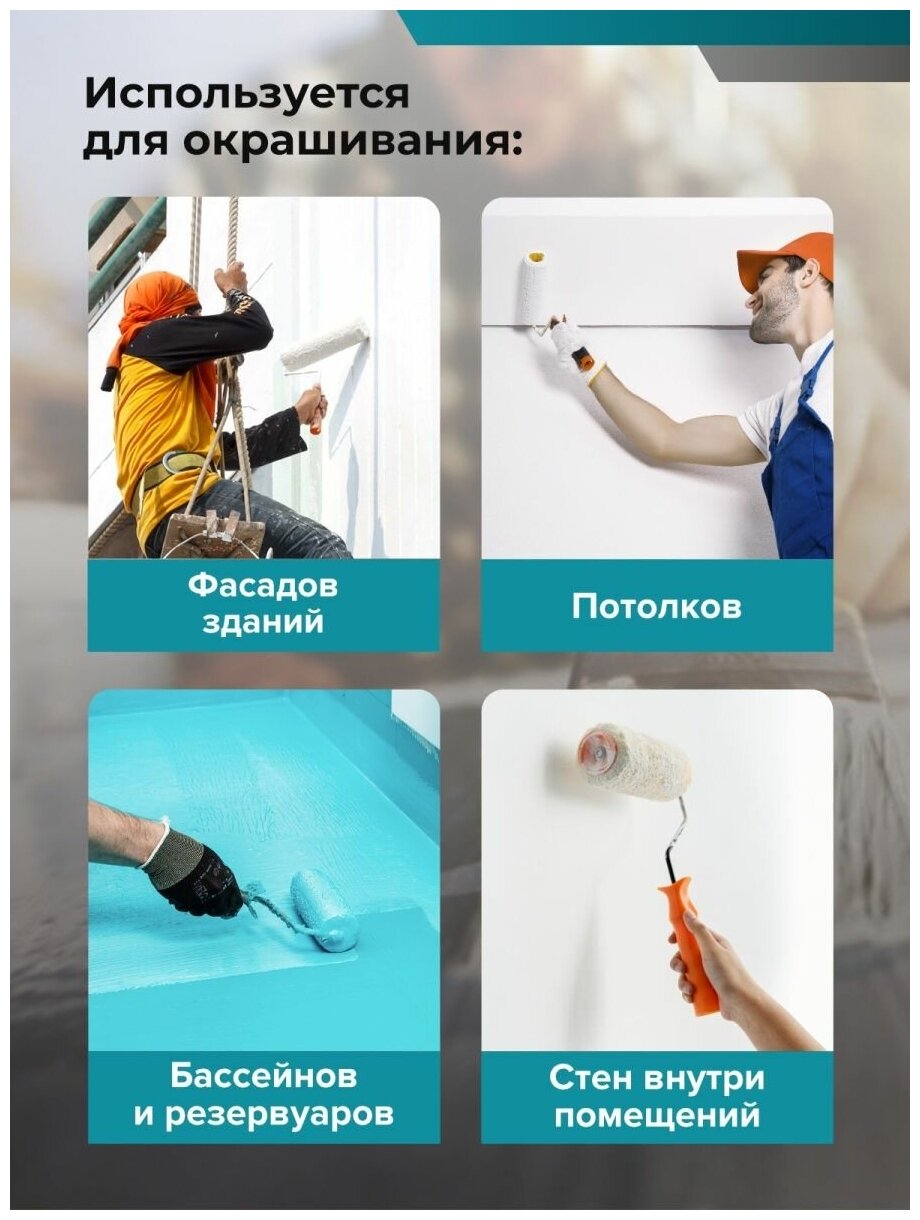 Используется для окрашивания:

Фасадов зданий

Потолков

Бассейнов и резервуаров

Стен внутри помещений