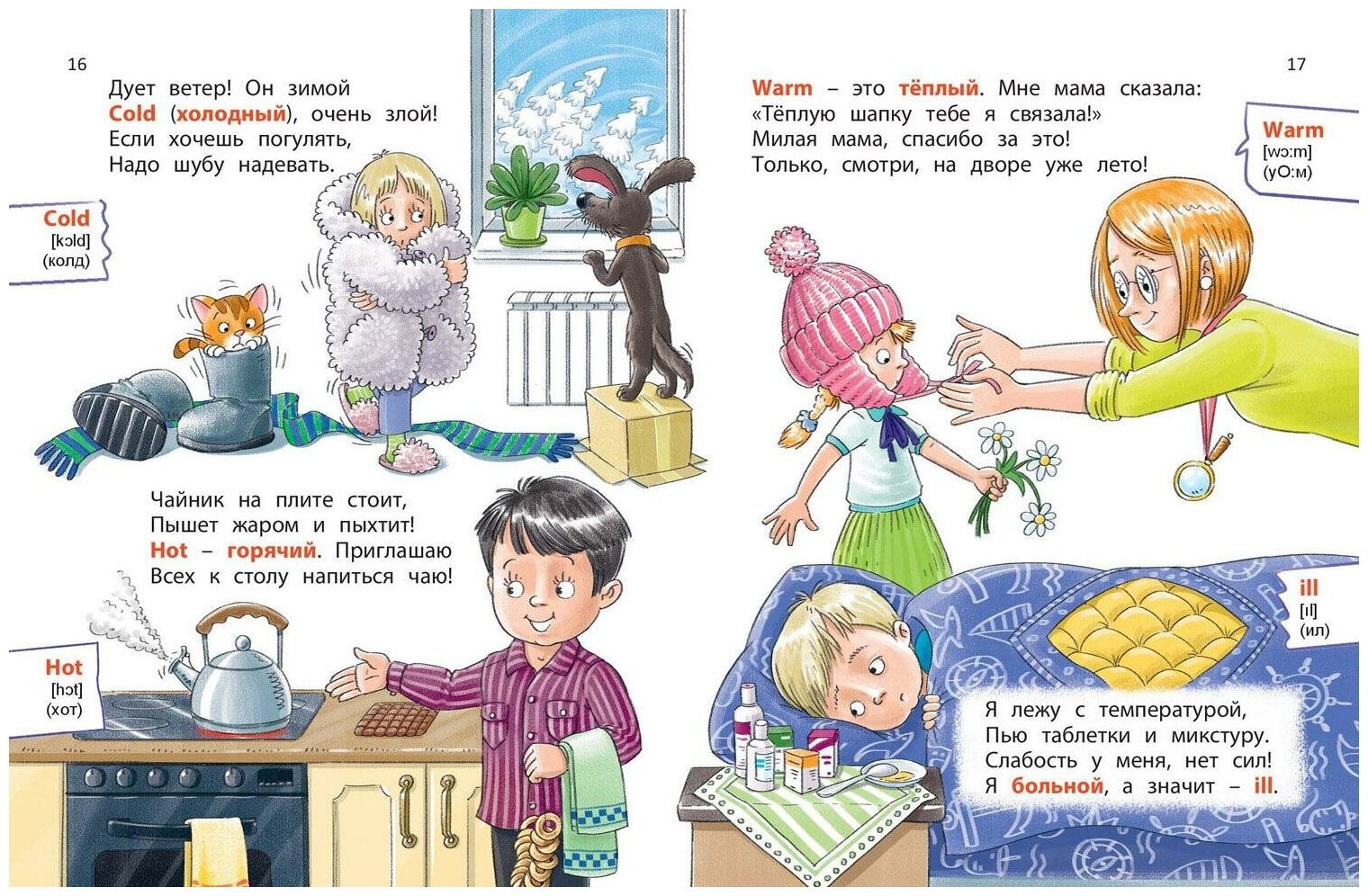 16

Дует ветер! Он зимой
Cold (холодный), очень злой!
Если хочешь погулять,
Надо шубу надевать.

Cold
[kɔld]
(колд)

Чайник на плите стоит,
Пышет жаром и пыхтит!
Hot – горячий. Приглашаю
Всех к столу напиться чаю!

Hot
[hɔt]
(хот)

17

Warm – это тёплый. Мне мама сказала:
«Тёплую шапку тебе я связала!»
Милая мама, спасибо за это!
Только, смотри, на дворе уже лето!

Warm
[wɔ:m]
(уО:м)

ill
[ɪl]
(ил)

Я лежу с температурой,
Пью таблетки и микстуру.
Слабость у меня, нет сил!
Я больной, а значит – ill.