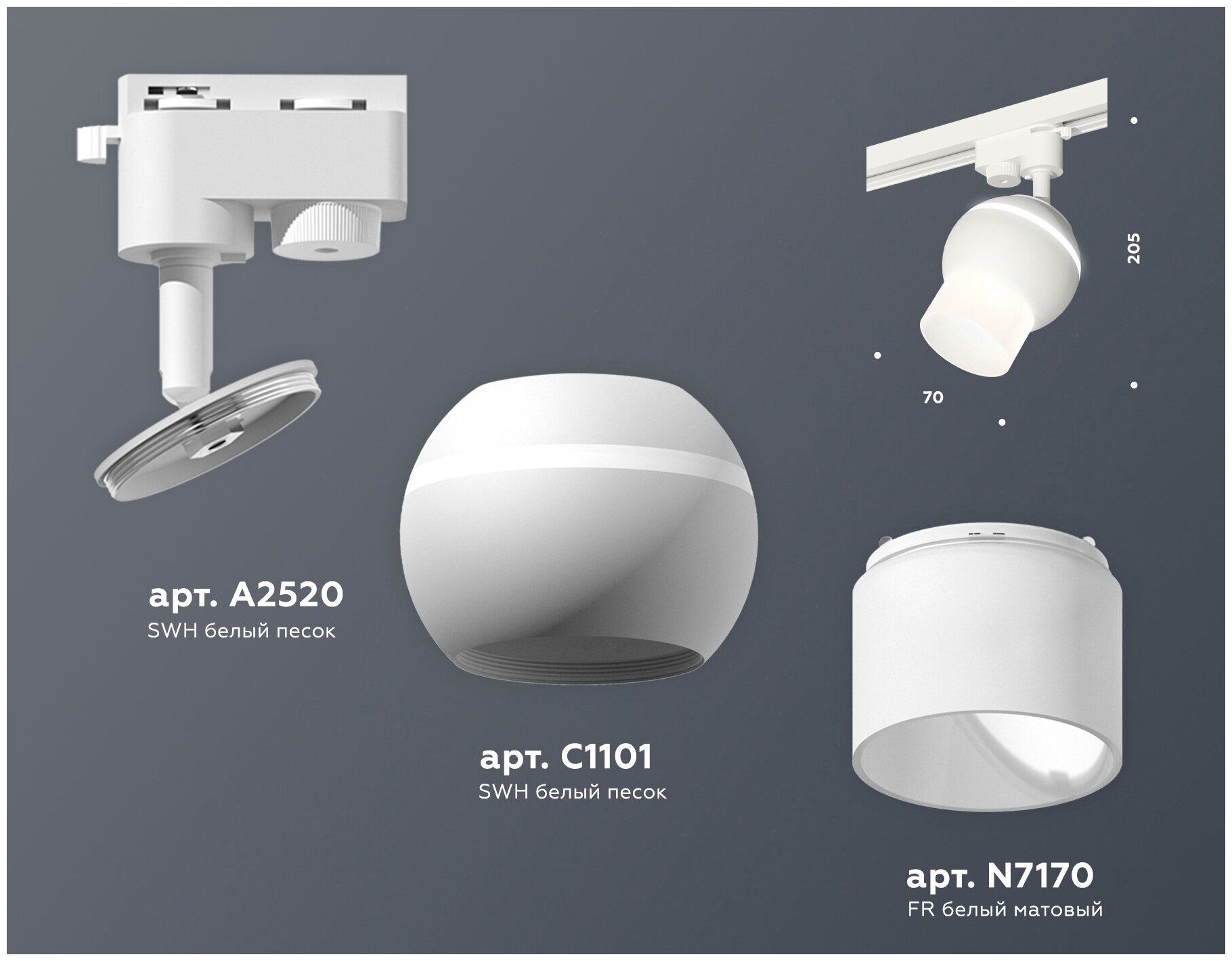 205

70

арт. A2520
SWH белый песок

арт. C1101
SWH белый песок

арт. N7170
FR белый матовый