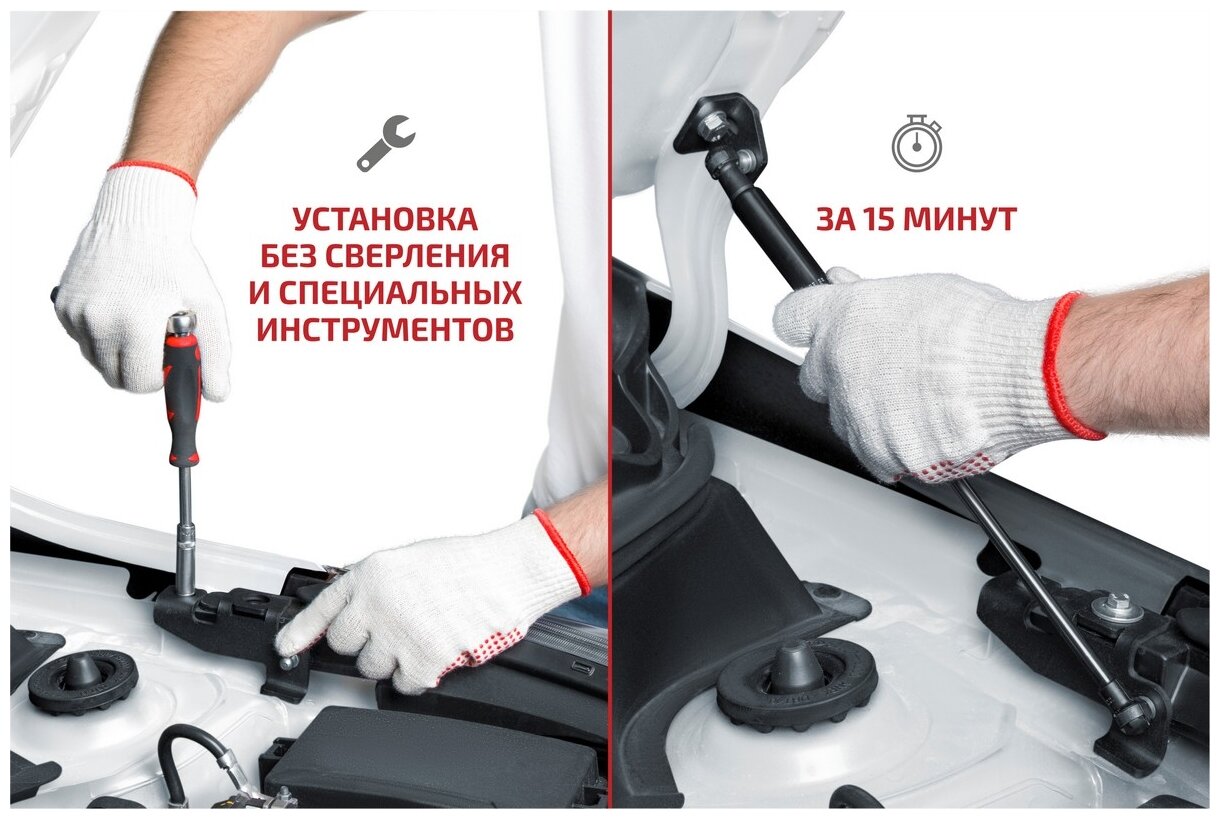 УСТАНОВКА
БЕЗ СВЕРЛЕНИЯ
И СПЕЦИАЛЬНЫХ
ИНСТРУМЕНТОВ

ЗА 15 МИНУТ