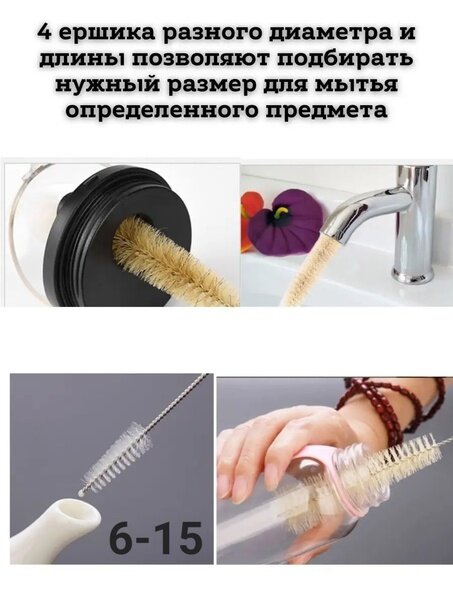 4 ершика разного диаметра и длины позволяют подбирать нужный размер для мытья определенного предмета

6-15