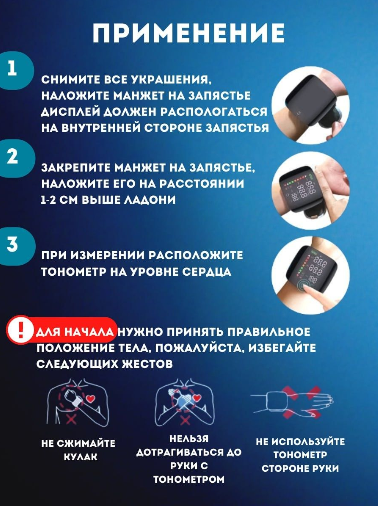 ПРИМЕНЕНИЕ

1

СНИМИТЕ ВСЕ УКРАШЕНИЯ, НАЛОЖИТЕ МАНЖЕТ НА ЗАПЯСТЬЕ ДИСПЛЕЙ ДОЛЖЕН РАСПОЛОГАТЬСЯ НА ВНУТРЕННЕЙ СТОРОНЕ ЗАПЯСТЬЯ

2

ЗАКРЕПИТЕ МАНЖЕТ НА ЗАПЯСТЬЕ, НАЛОЖИТЕ ЕГО НА РАССТОЯНИИ 1-2 СМ ВЫШЕ ЛАДОНИ

3

ПРИ ИЗМЕРЕНИИ РАСПОЛОЖИТЕ ТОНОМЕТР НА УРОВНЕ СЕРДЦА

!

ДЛЯ НАЧАЛА НУЖНО ПРИНЯТЬ ПРАВИЛЬНОЕ ПОЛОЖЕНИЕ ТЕЛА, ПОЖАЛУЙСТА, ИЗБЕГАЙТЕ СЛЕДУЮЩИХ ЖЕСТОВ

НЕ СЖИМАЙТЕ КУЛАК

НЕЛЬЗЯ ДОТРАГИВАТЬСЯ ДО РУКИ С ТОНОМЕТРОМ

НЕ ИСПОЛЬЗУЙТЕ ТОНОМЕТР СТОРОНЕ РУКИ