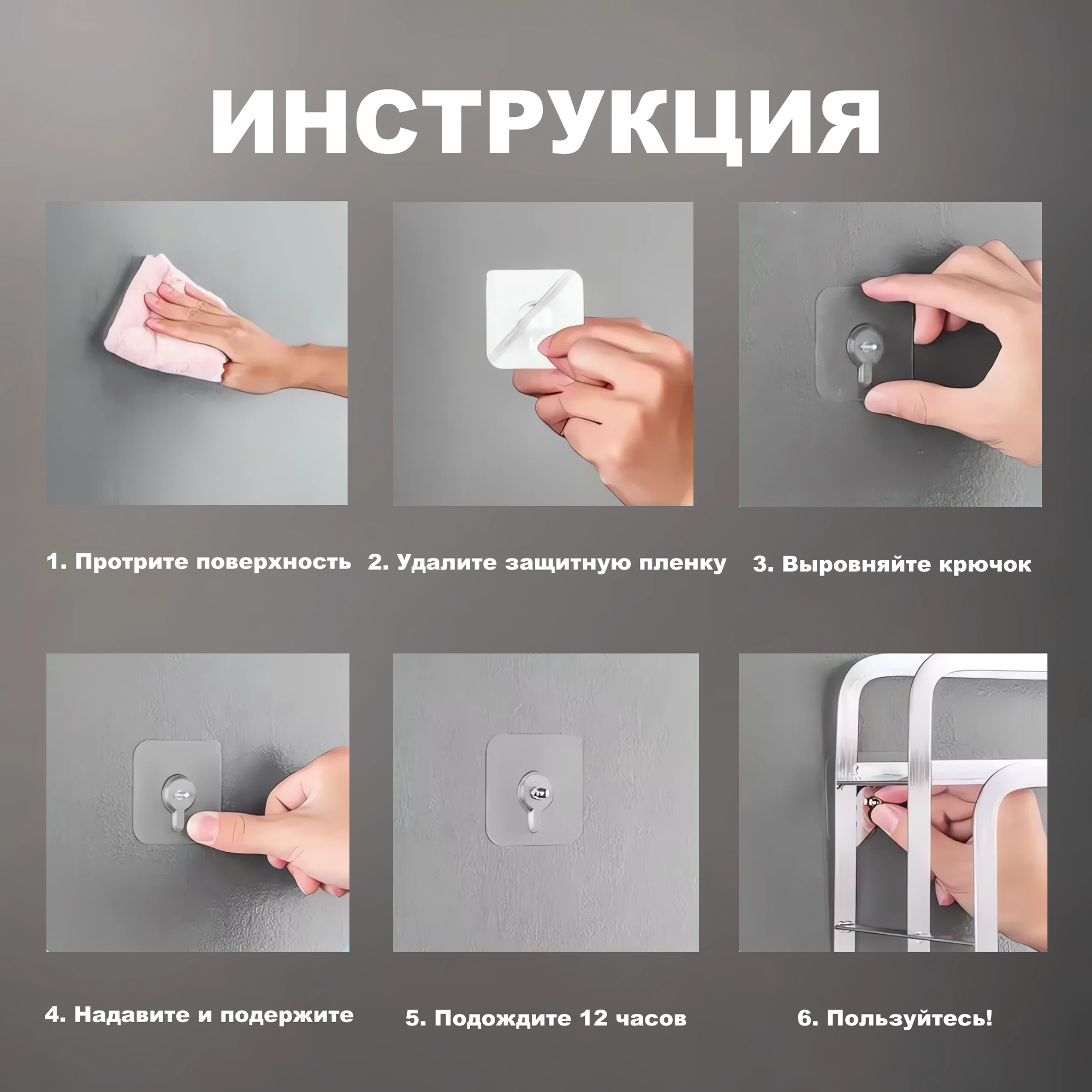 ИНСТРУКЦИЯ

1. Протрите поверхность

2. Удалите защитную пленку

3. Выровняйте крючок

4. Надавите и подержите

5. Подождите 12 часов

6. Пользуйтесь!